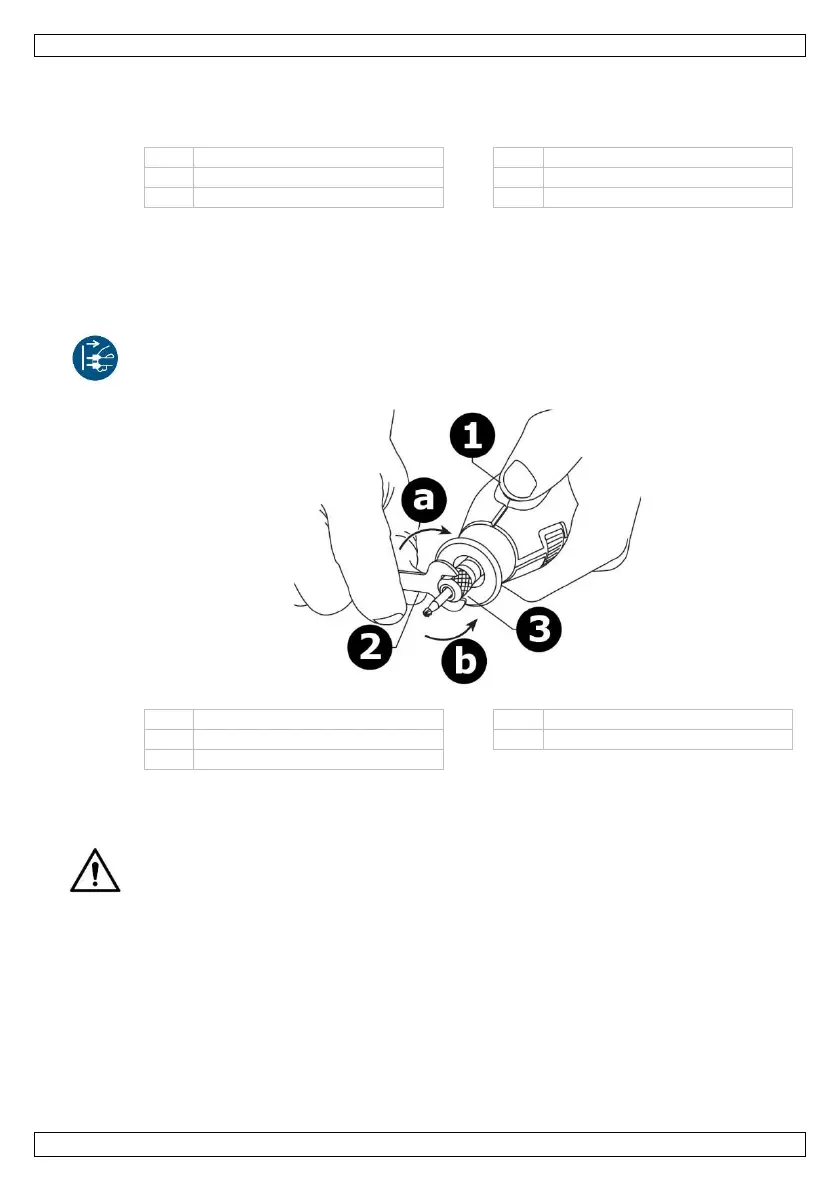 1

a

2

b

3