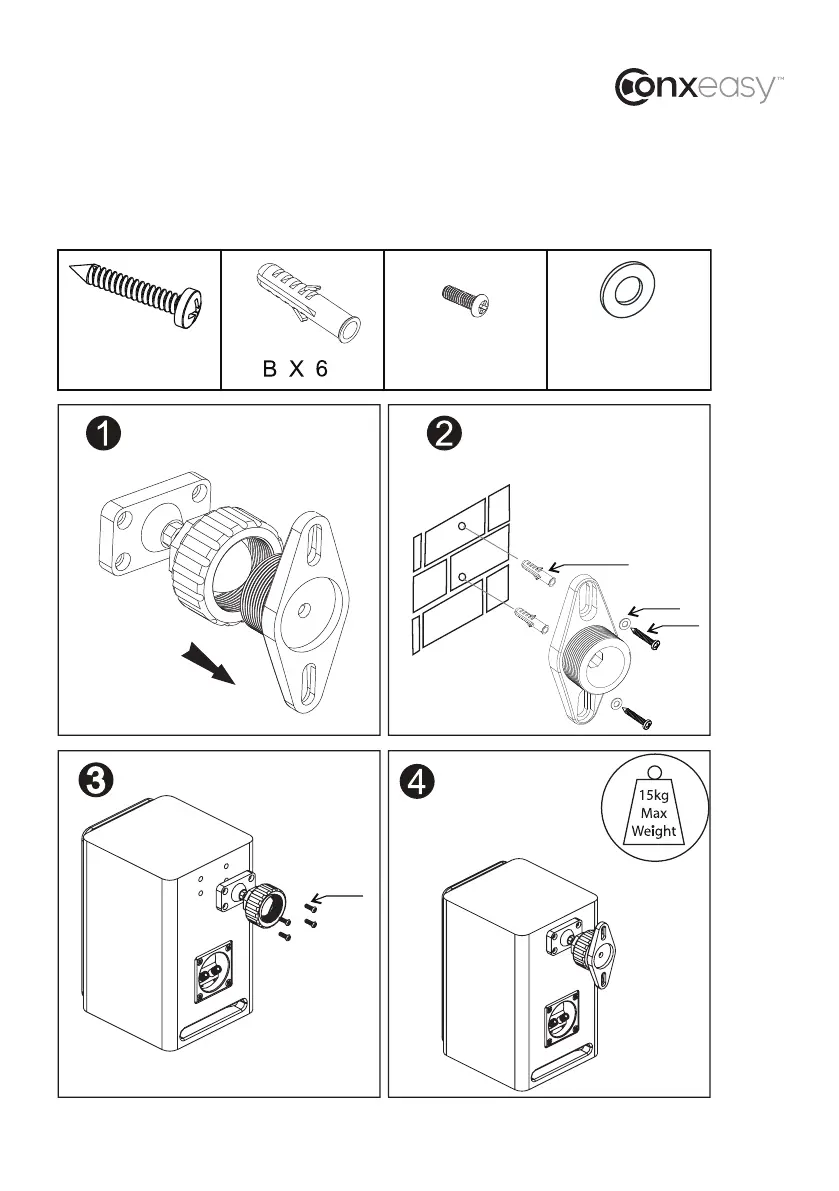 conxeasy™

B X 6

1

2

3

4

15kg Max Weight