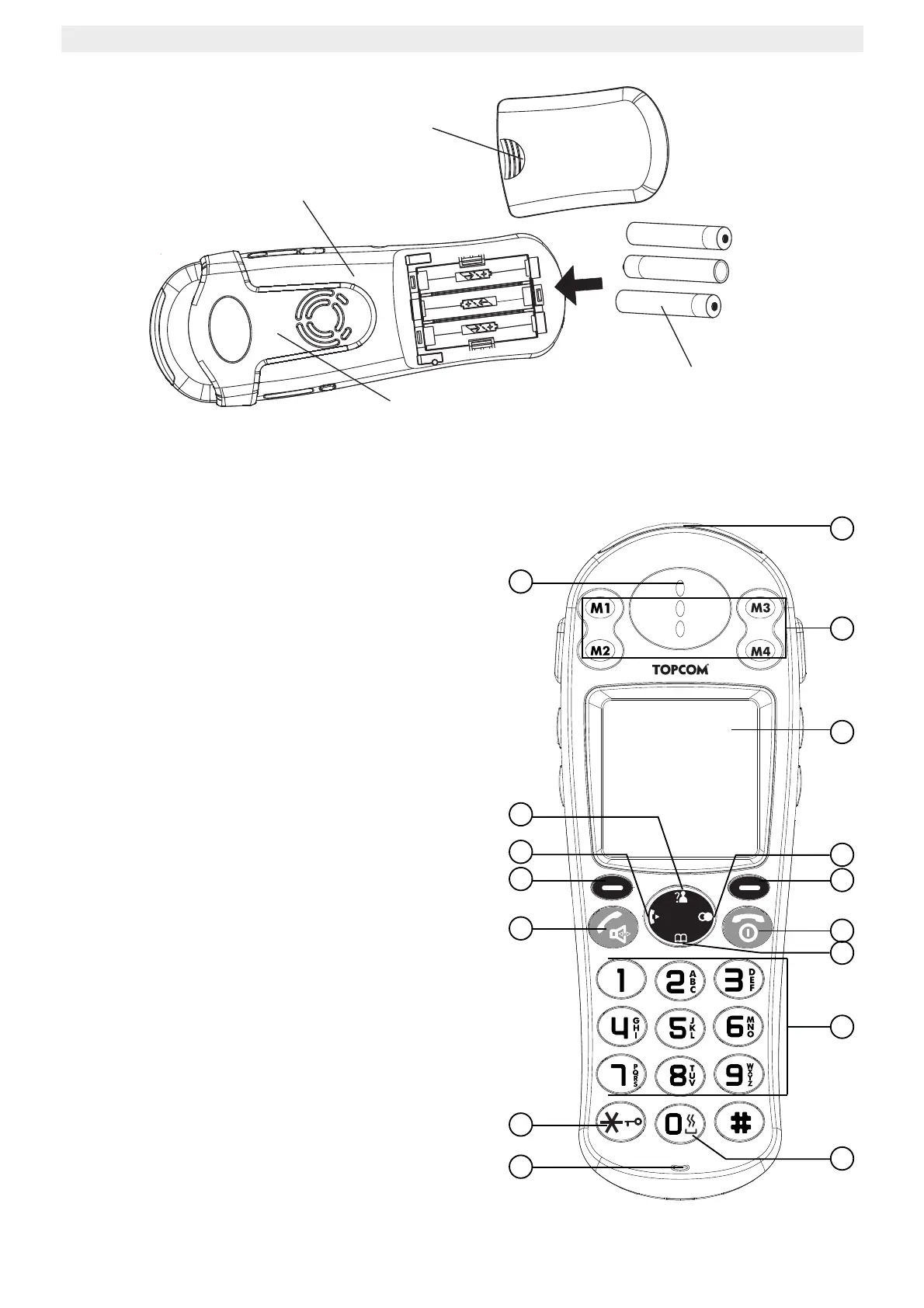 M1
M2
M3
M4
TOPCOM
1
2 ABC
3 DEF
4 GHI
5 JKL
6 MNO
7 PQRS
8 TUV
9 WXYZ
0
#