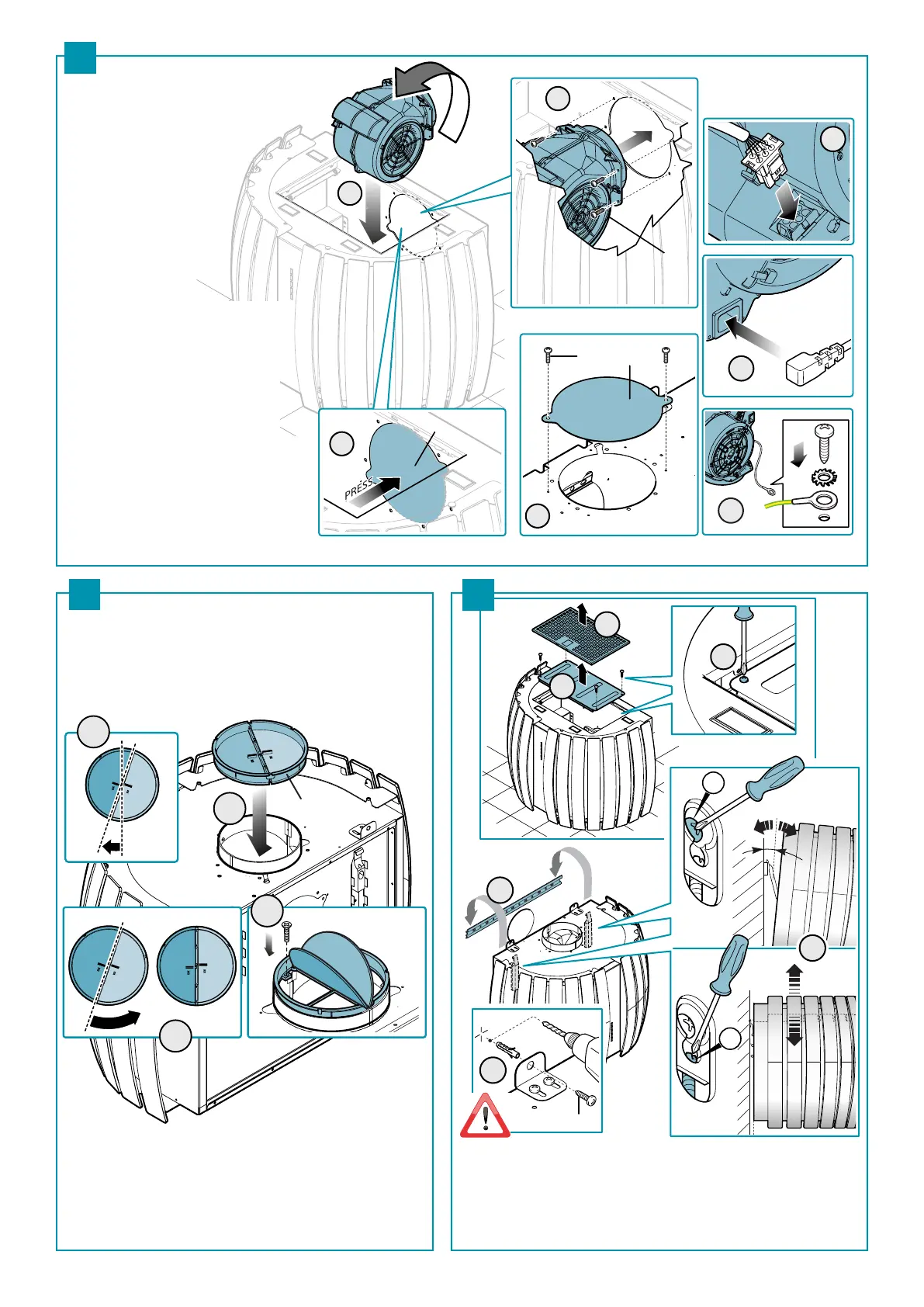 PRESS