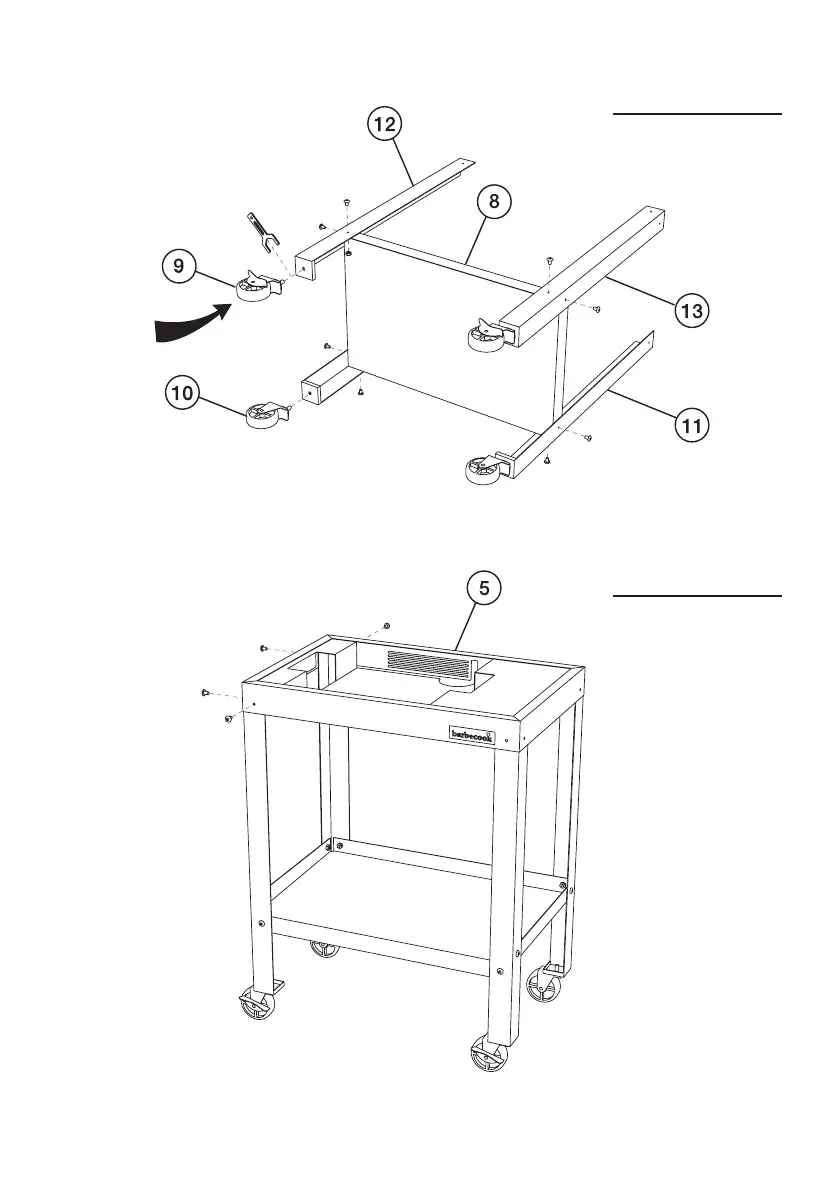 12

8

9

13

10

11

5

barbecook