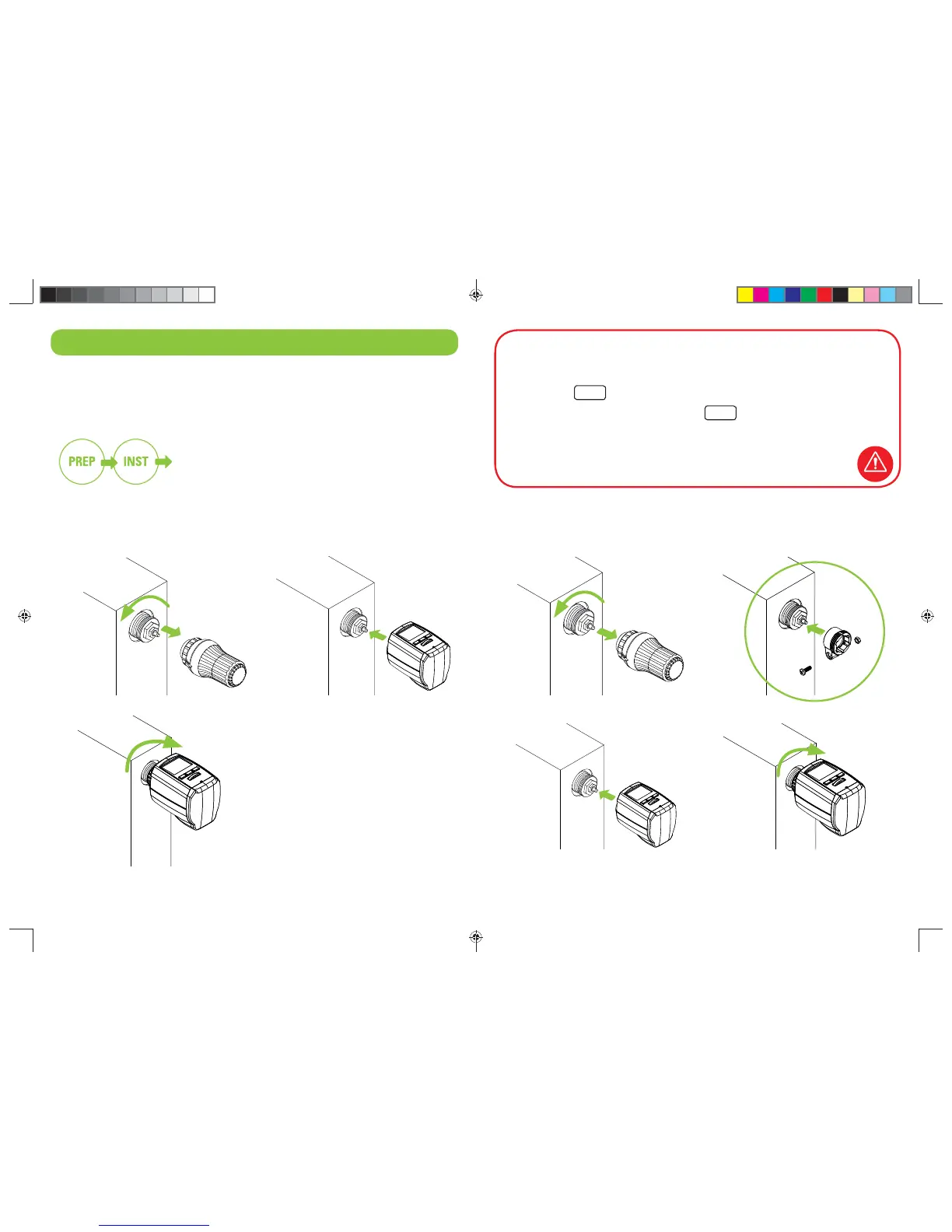 PREP INST