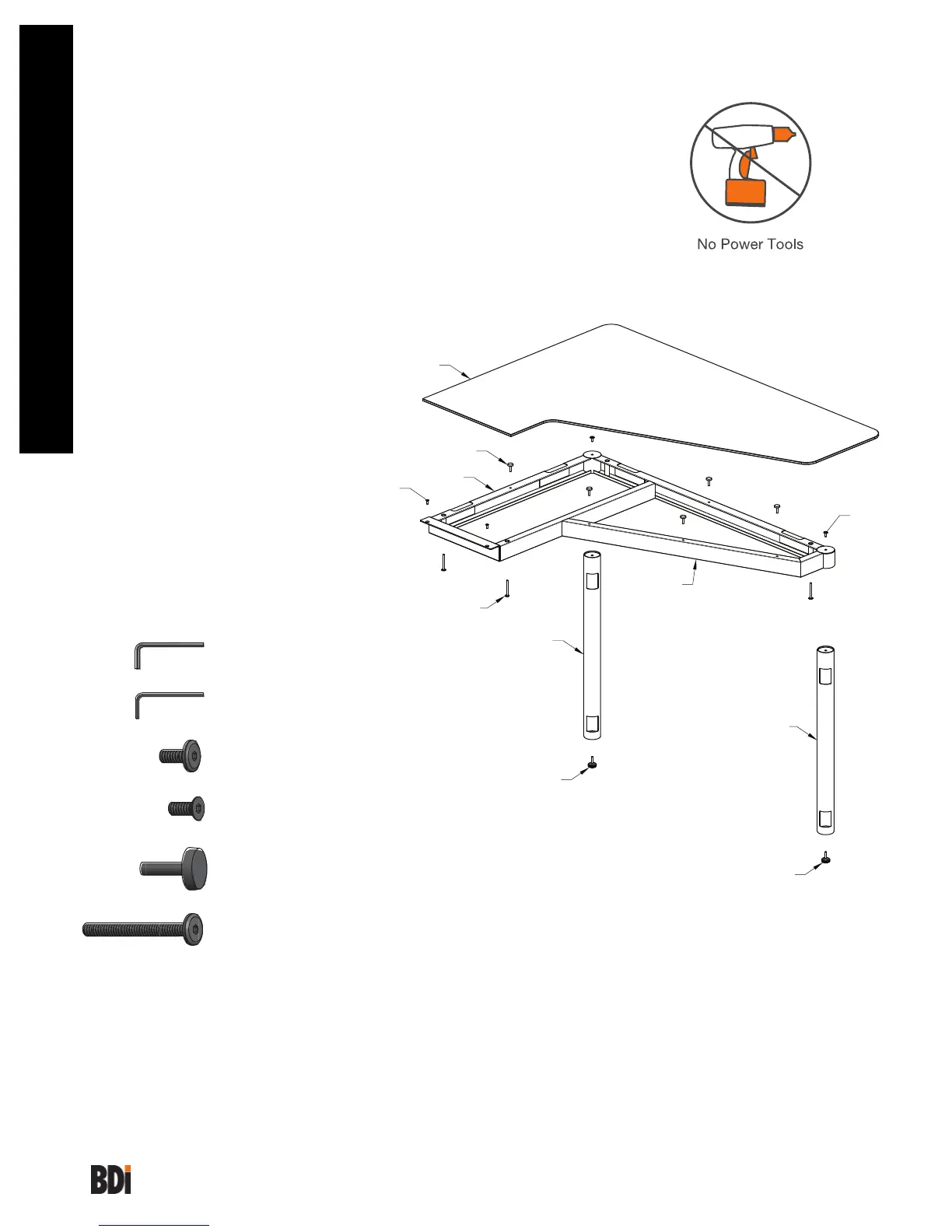 No Power Tools

BDi