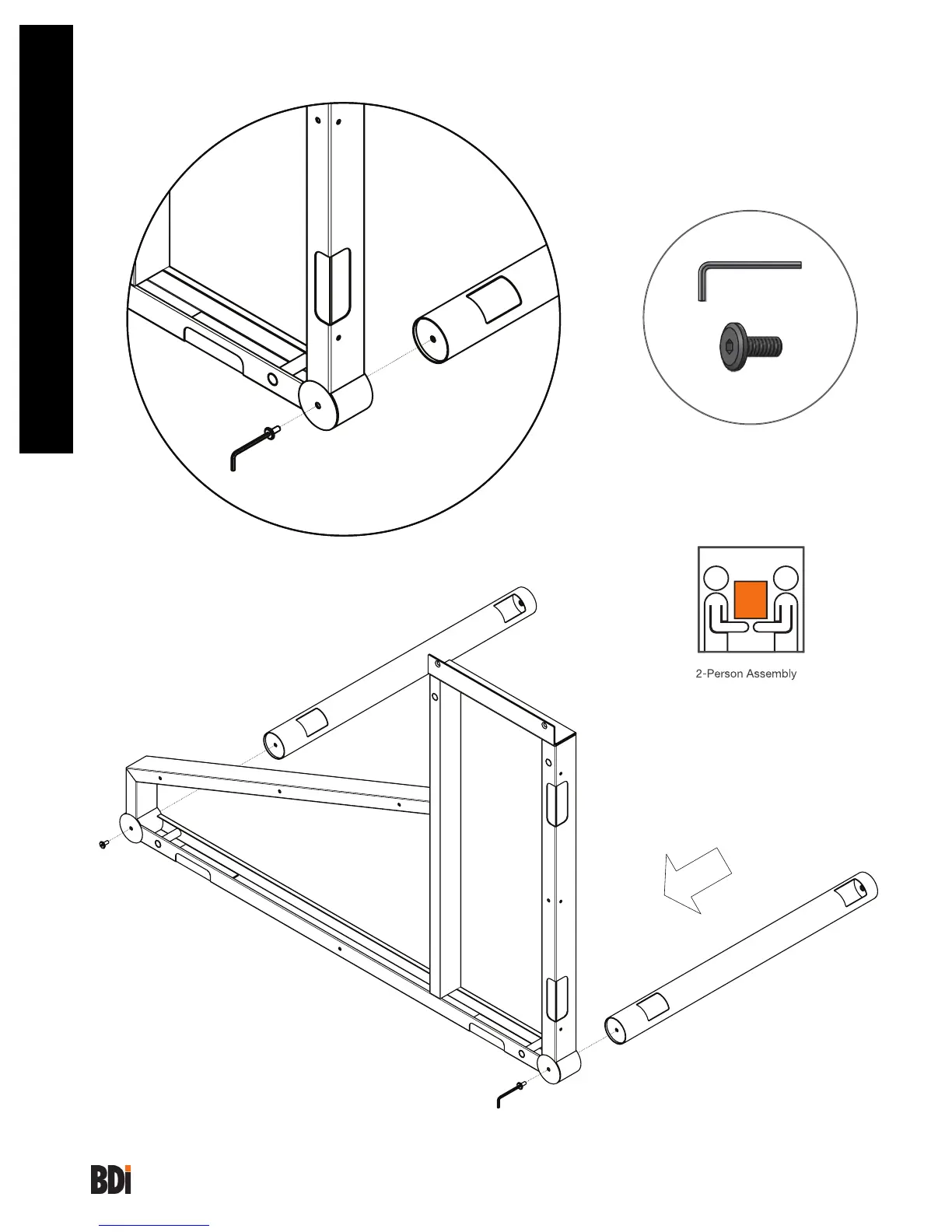 2-Person Assembly

BDi