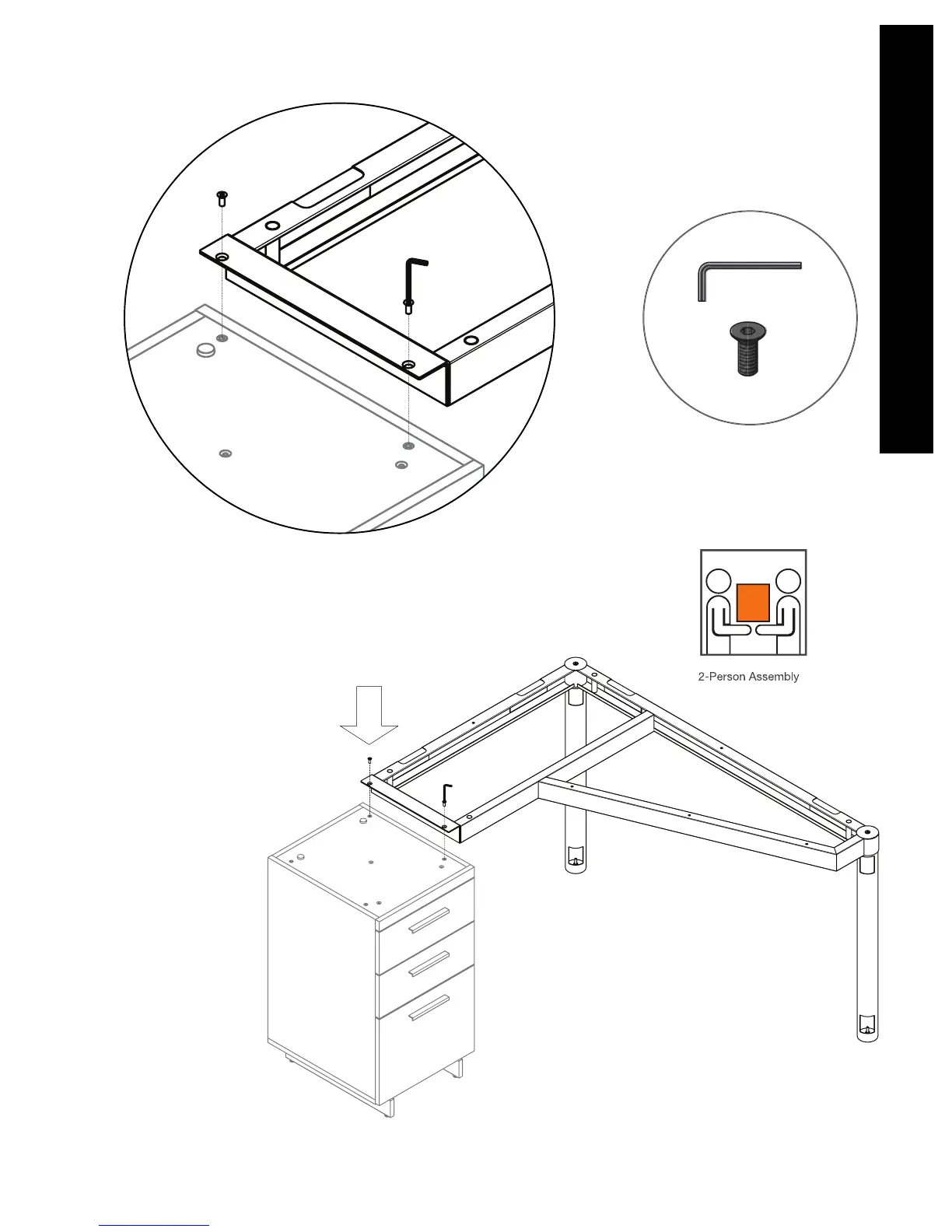 2-Person Assembly