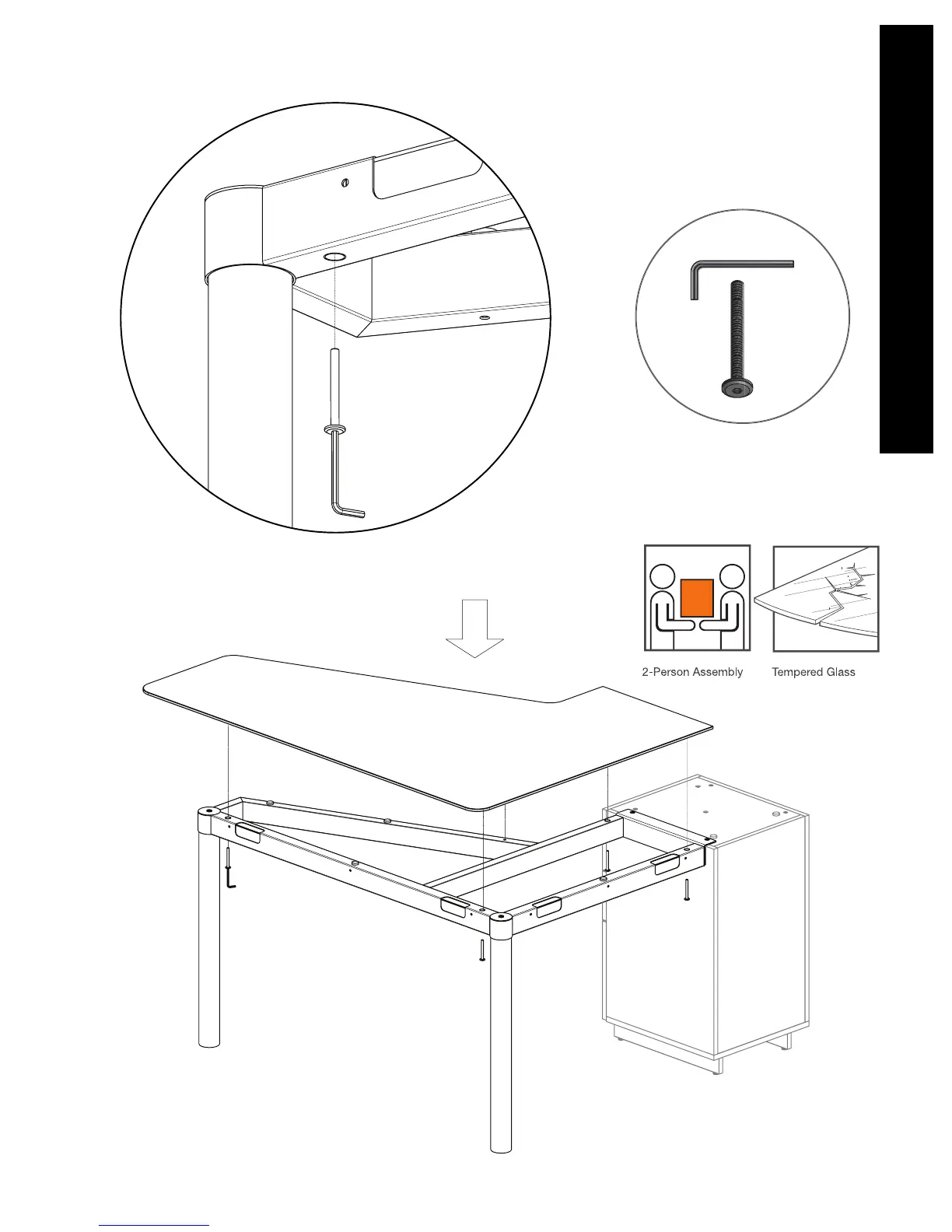 2-Person Assembly

Tempered Glass