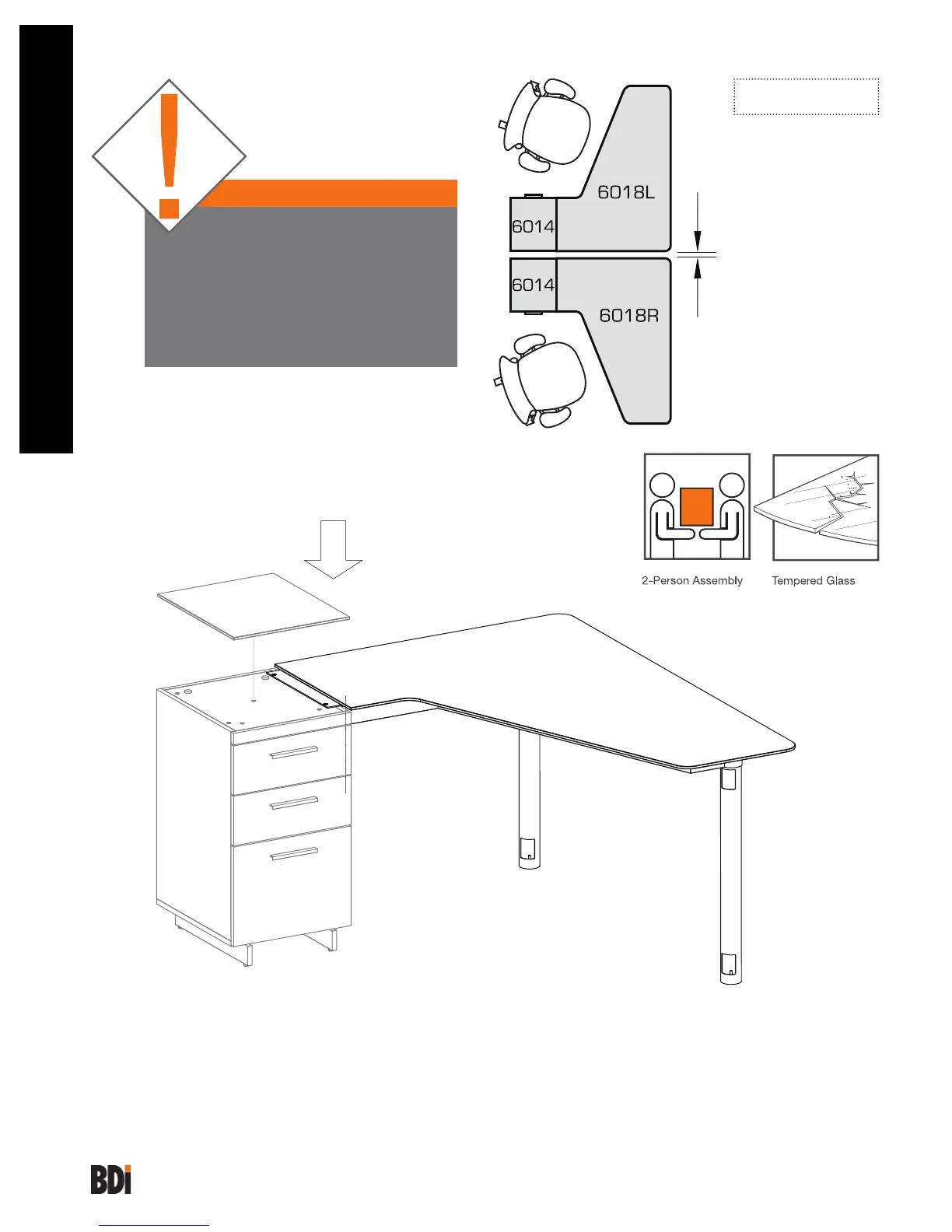 6018L

6014

6014

6018R

2-Person Assembly

Tempered Glass

BDi