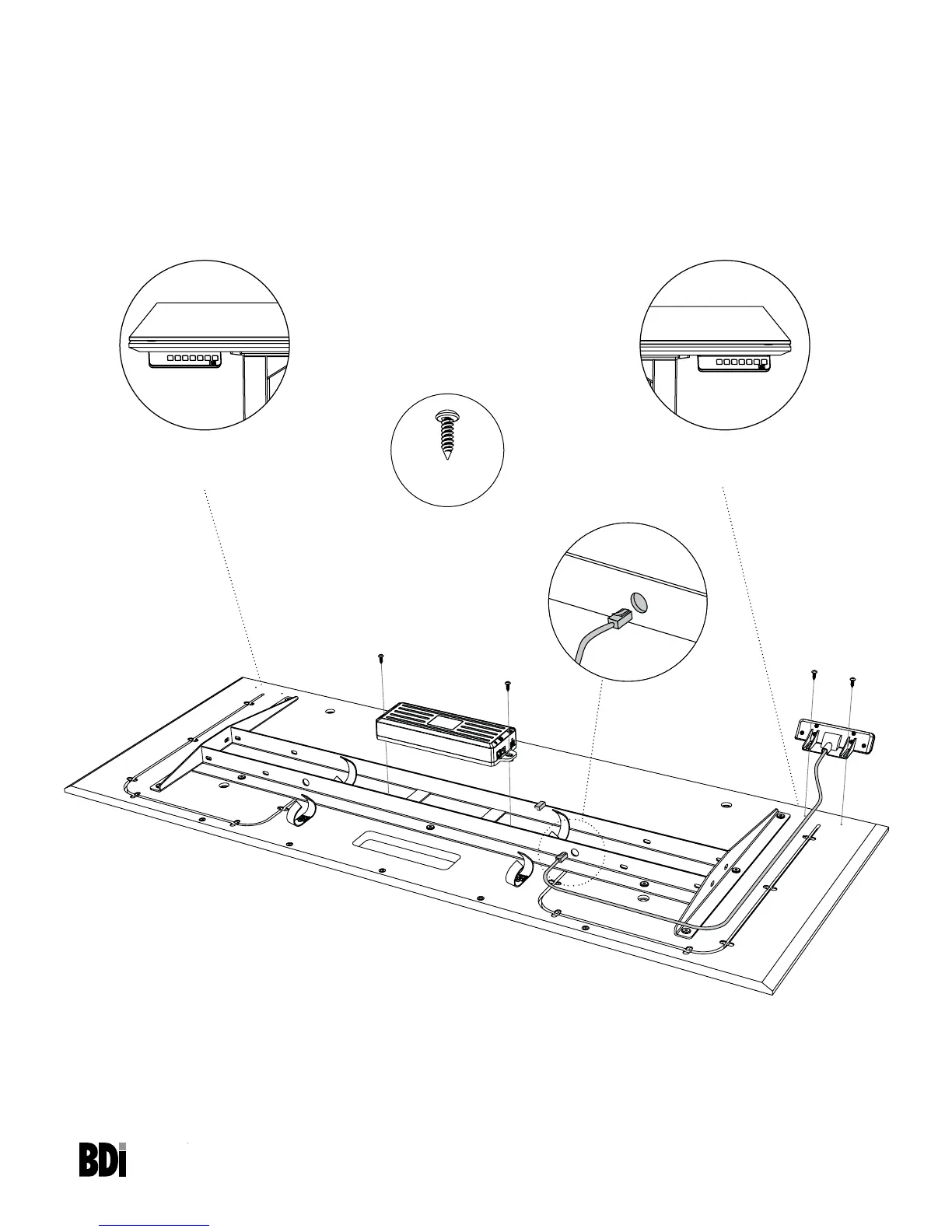 BDi