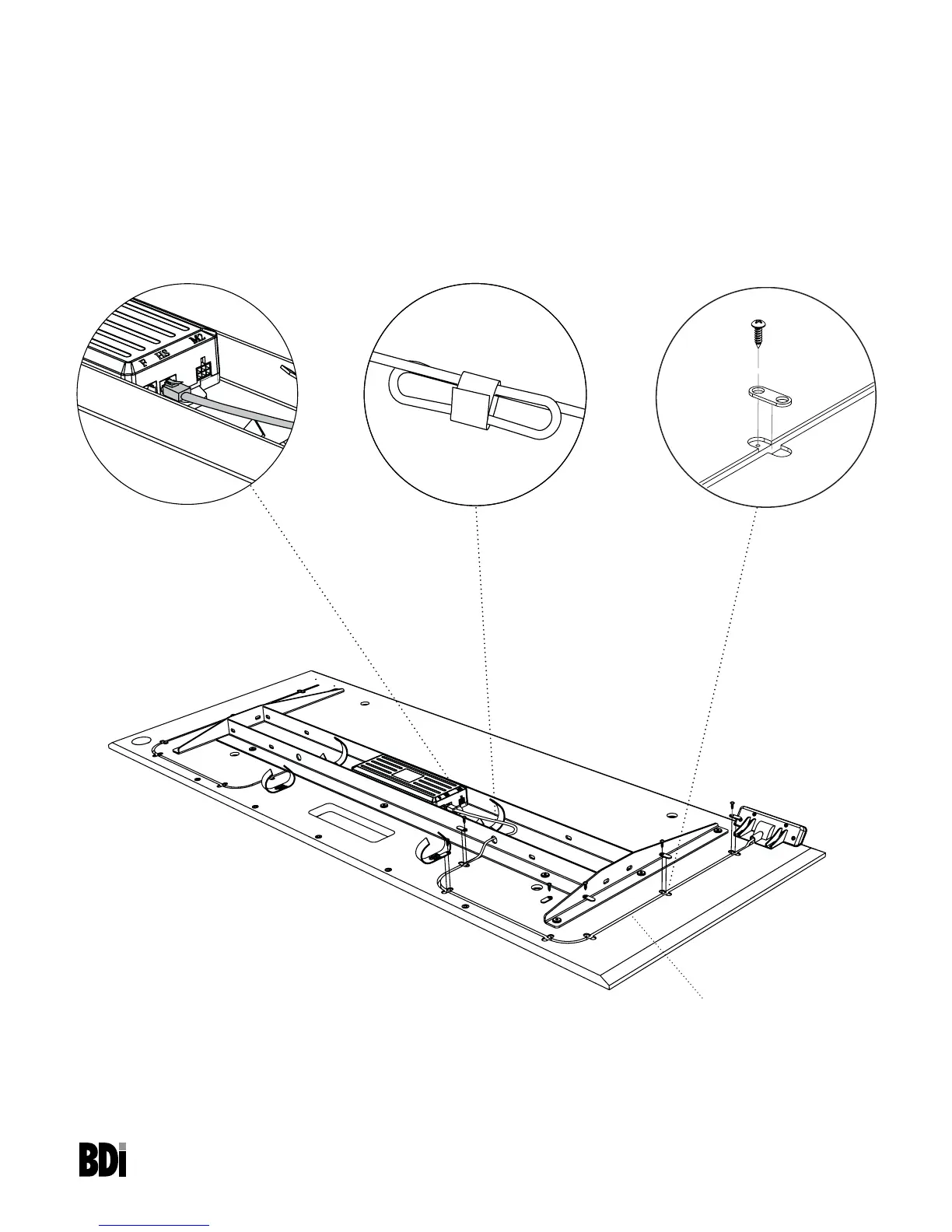 F HS MC

BDi