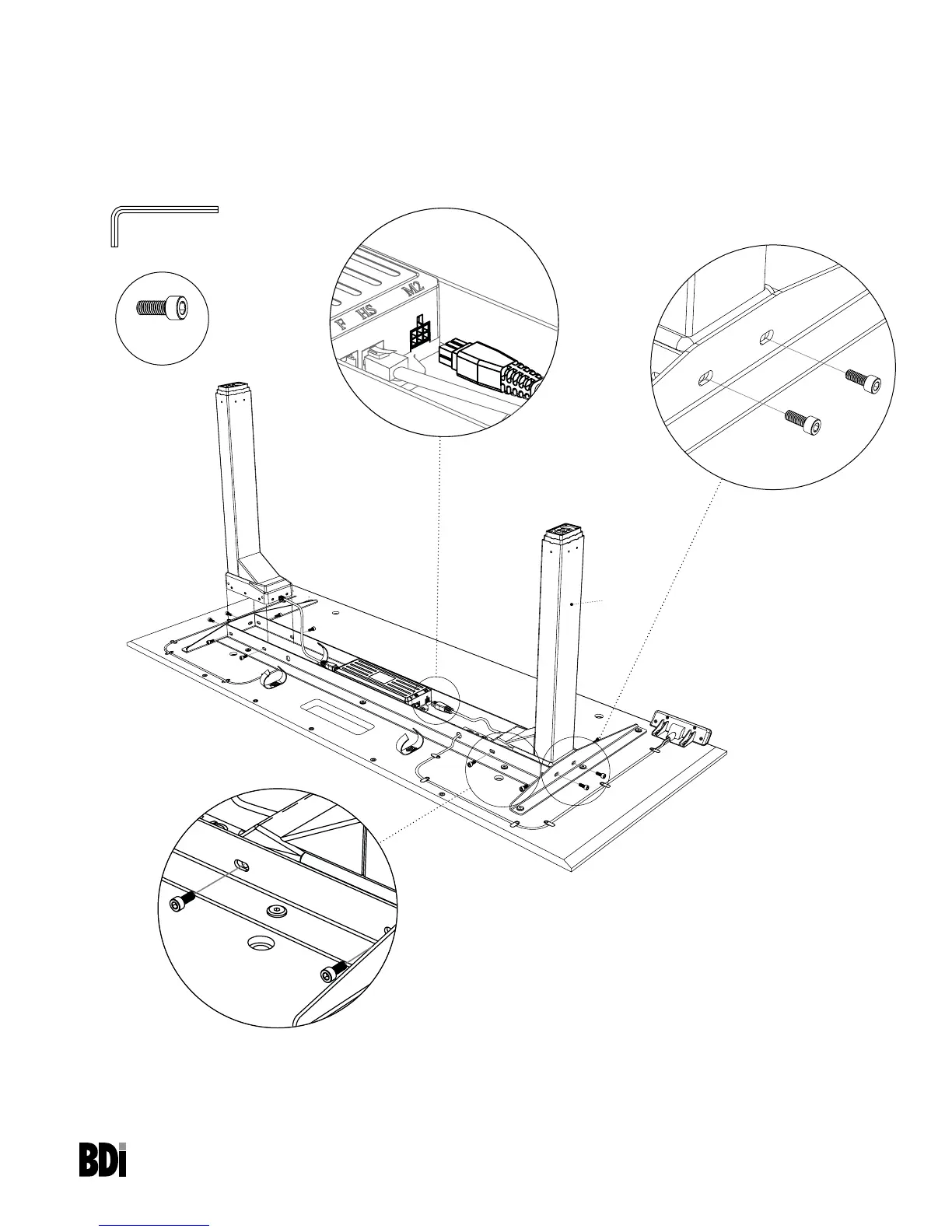 F HS M2

BDi