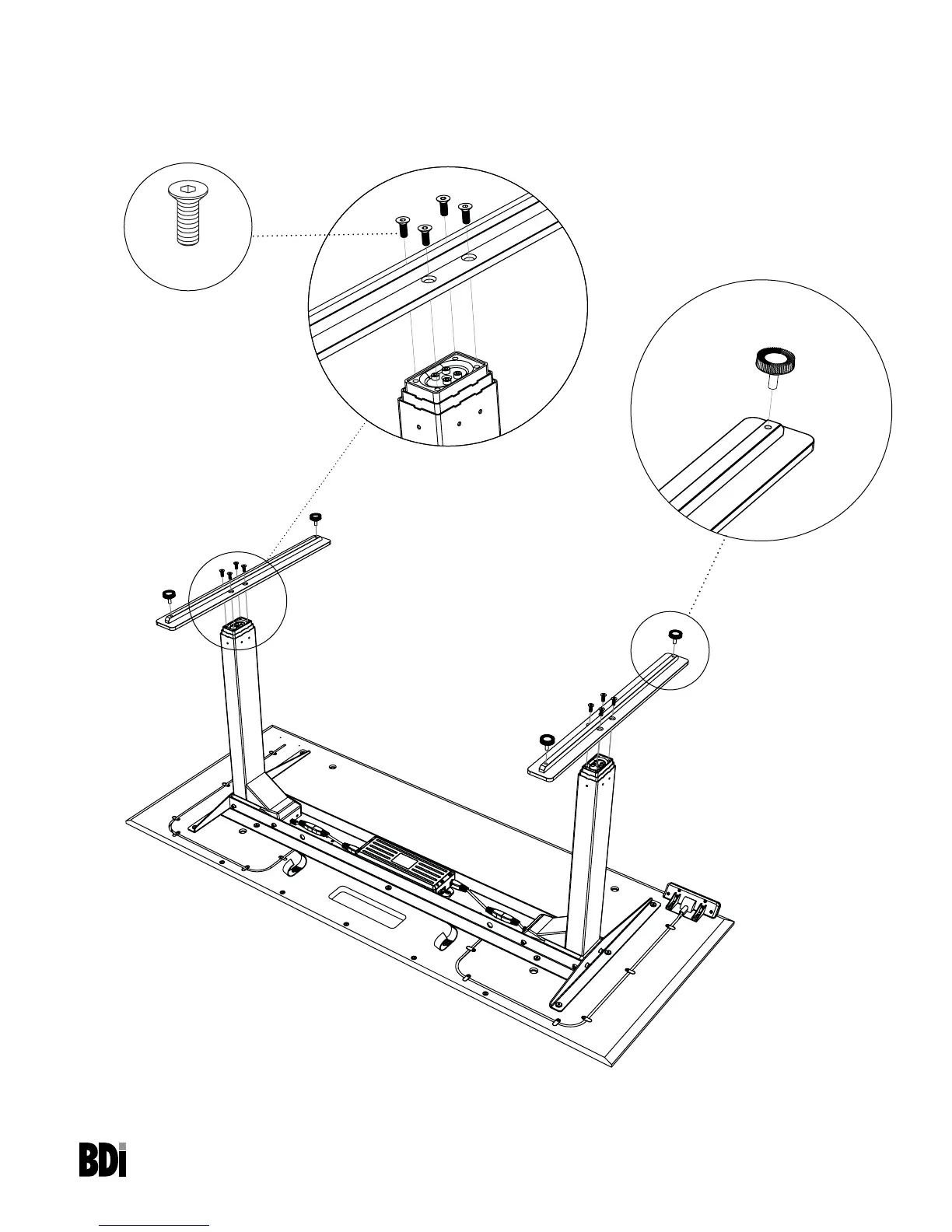 BDi