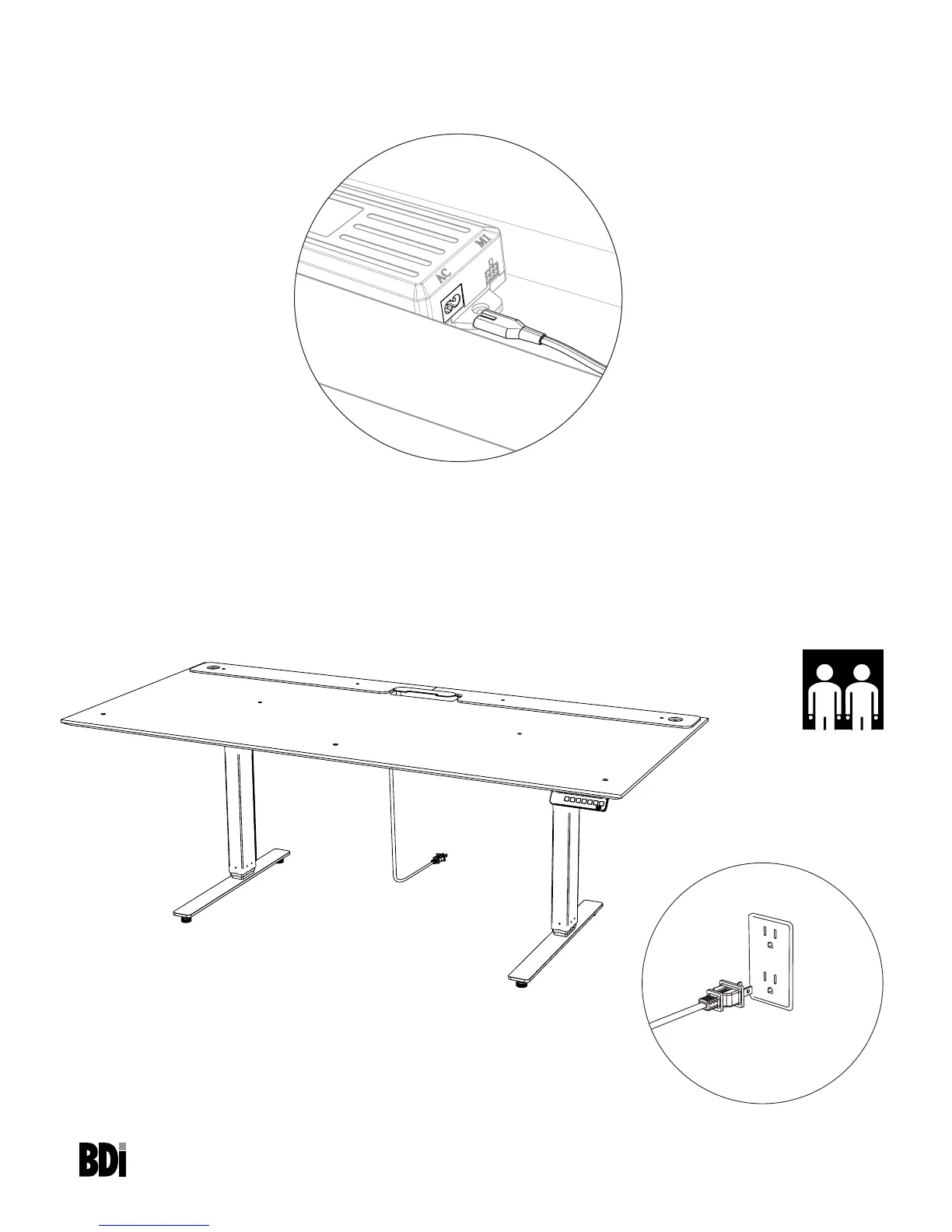 AC
M1

BDi