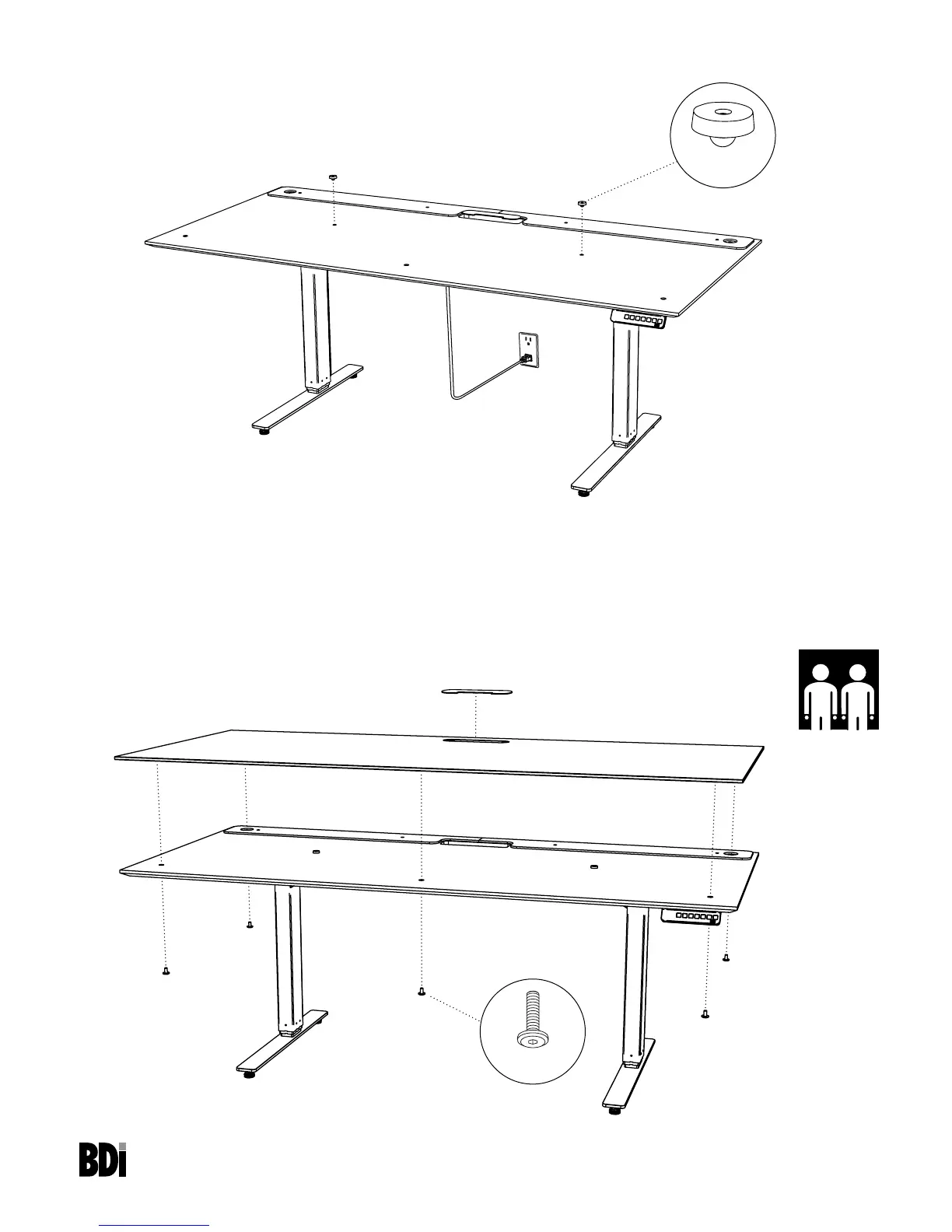 BDi