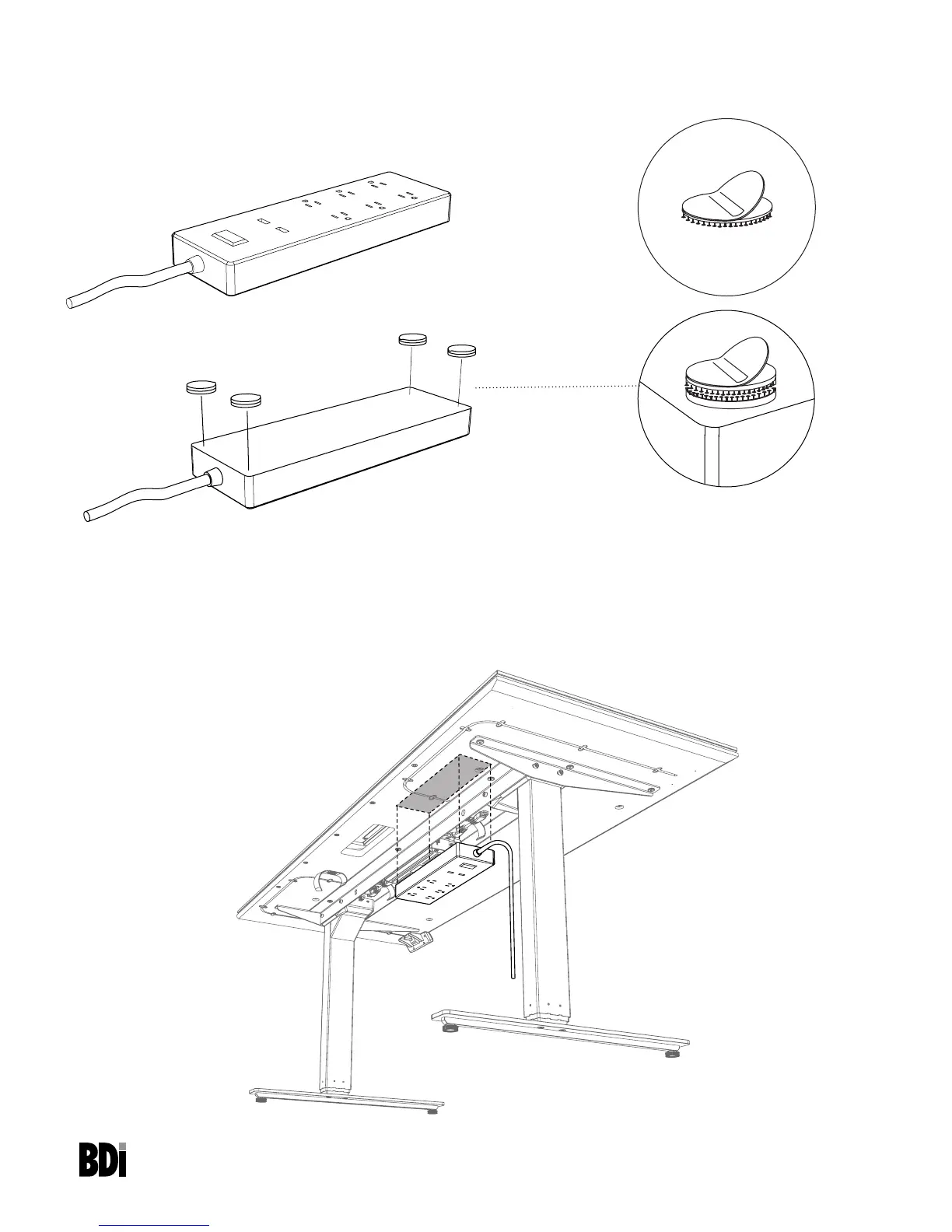 BDi