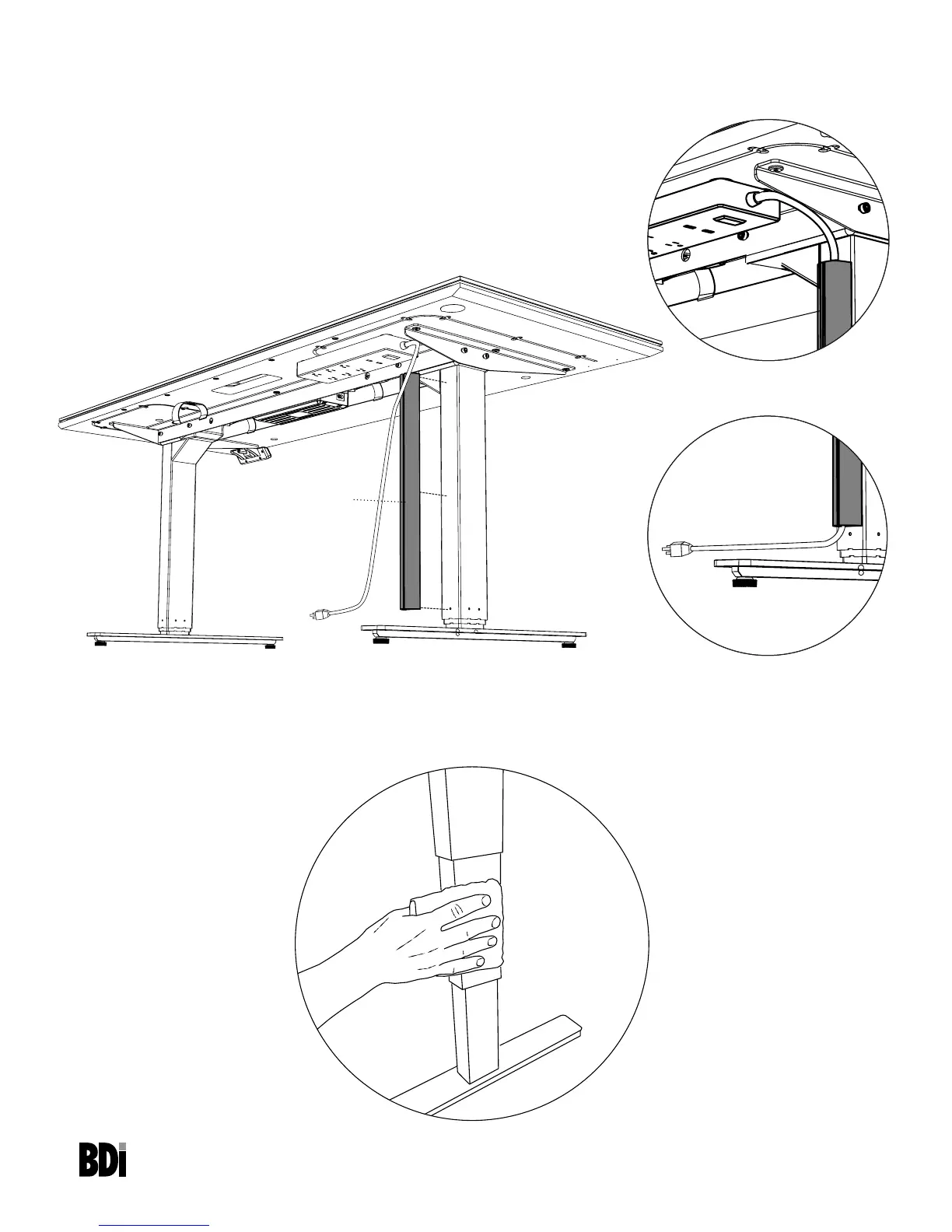 BDi