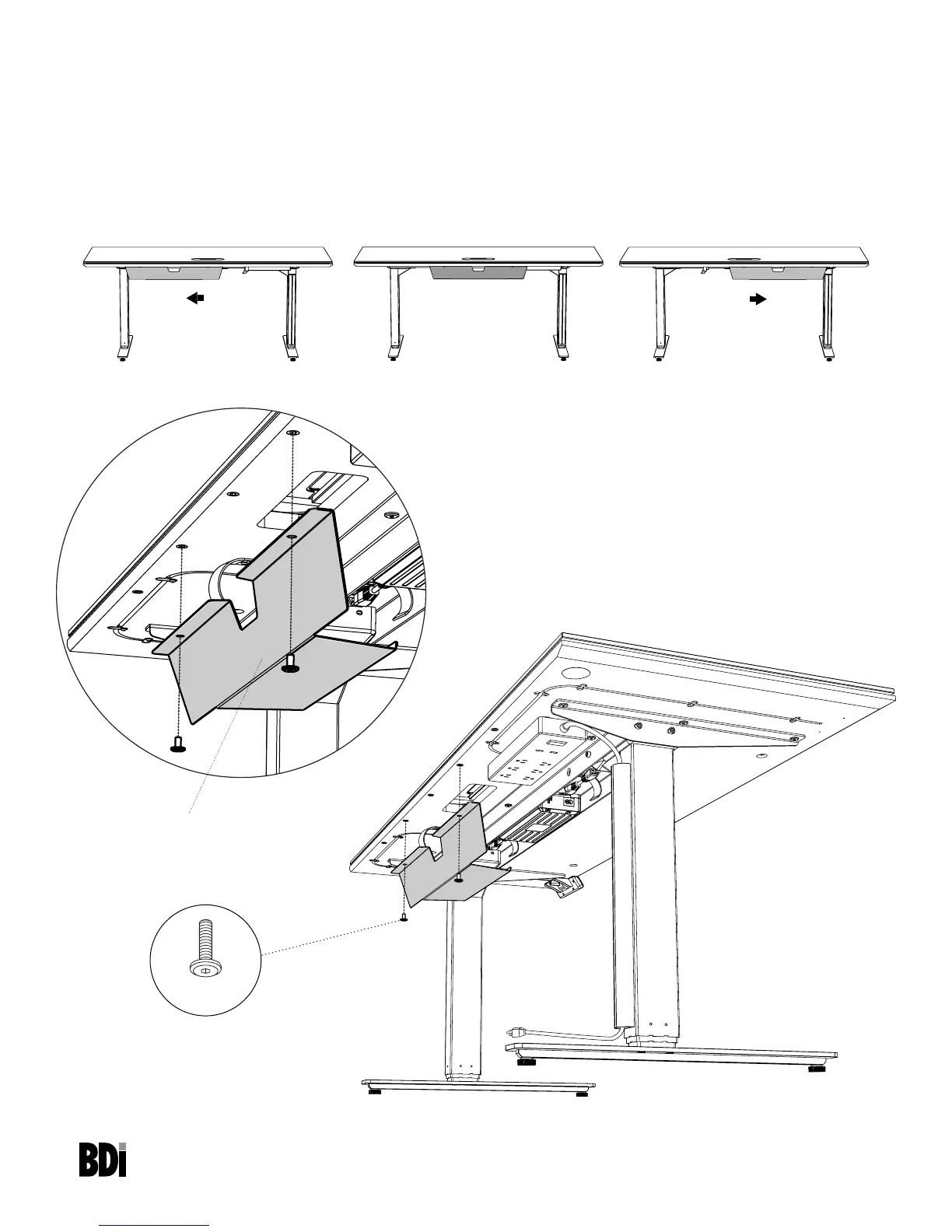 BDi