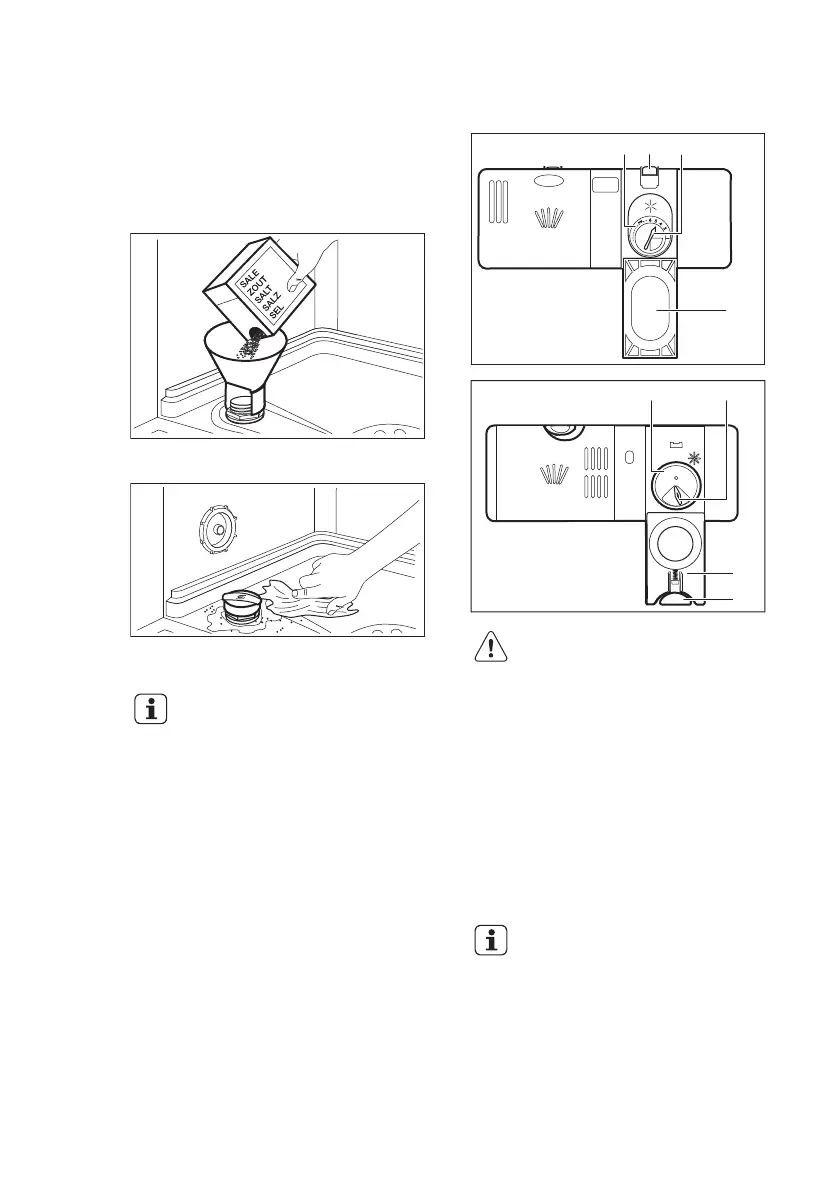 SALE
ZOUT
SALT
SALZ
SEL