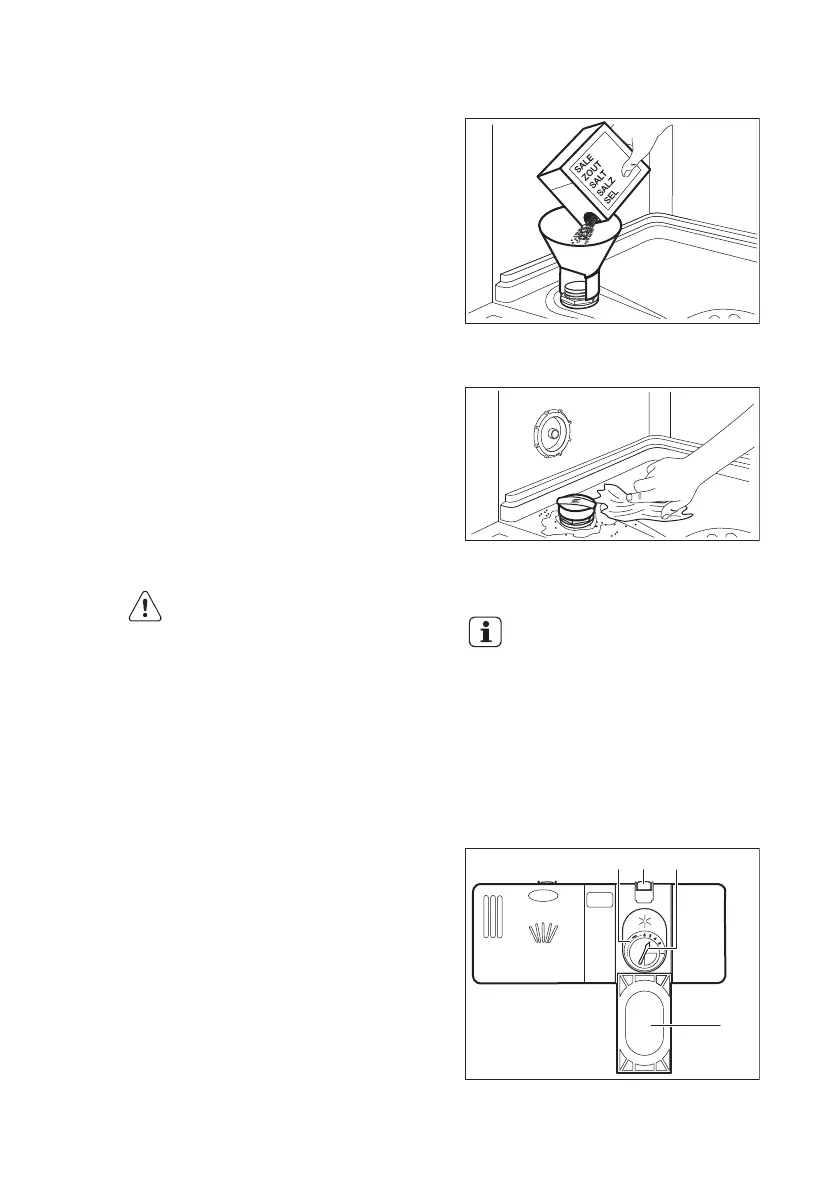 SALE
ZOUT
SALT
SALZ
SEL