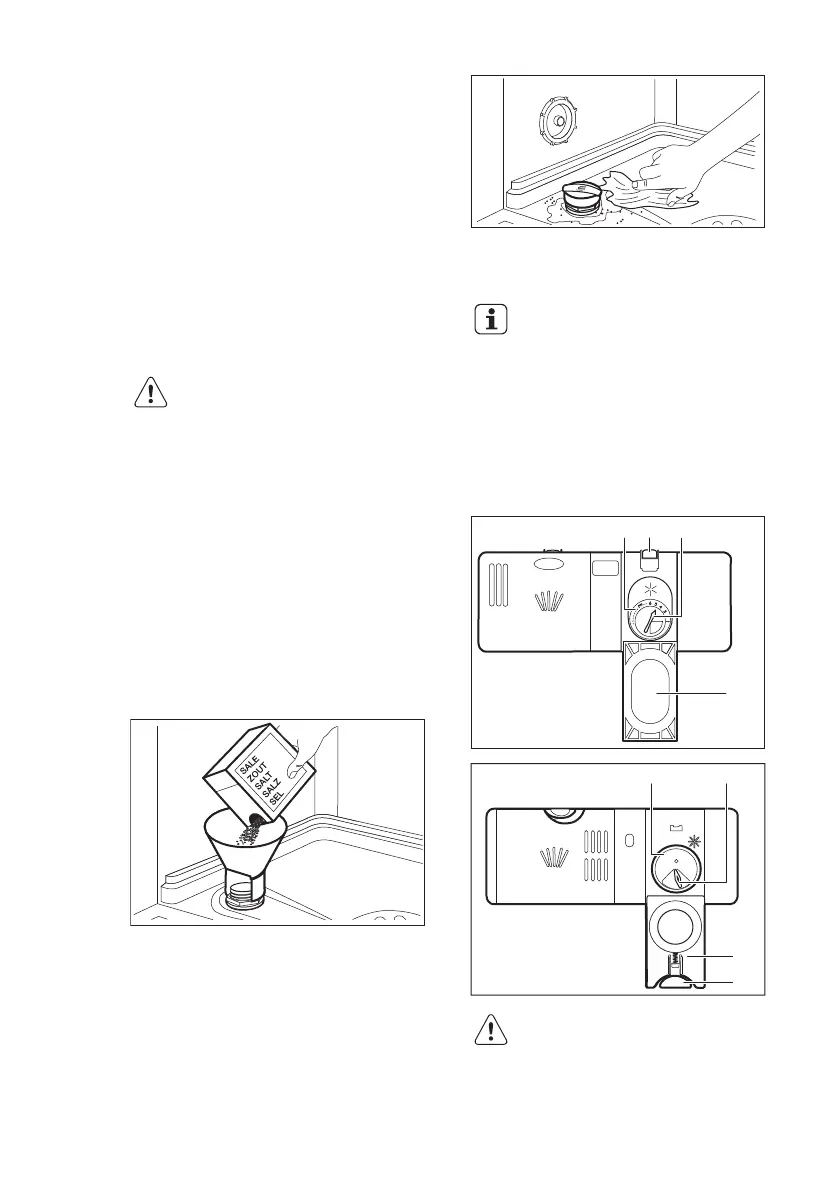 SALE
ZOUT
SALT
SALZ
SEL