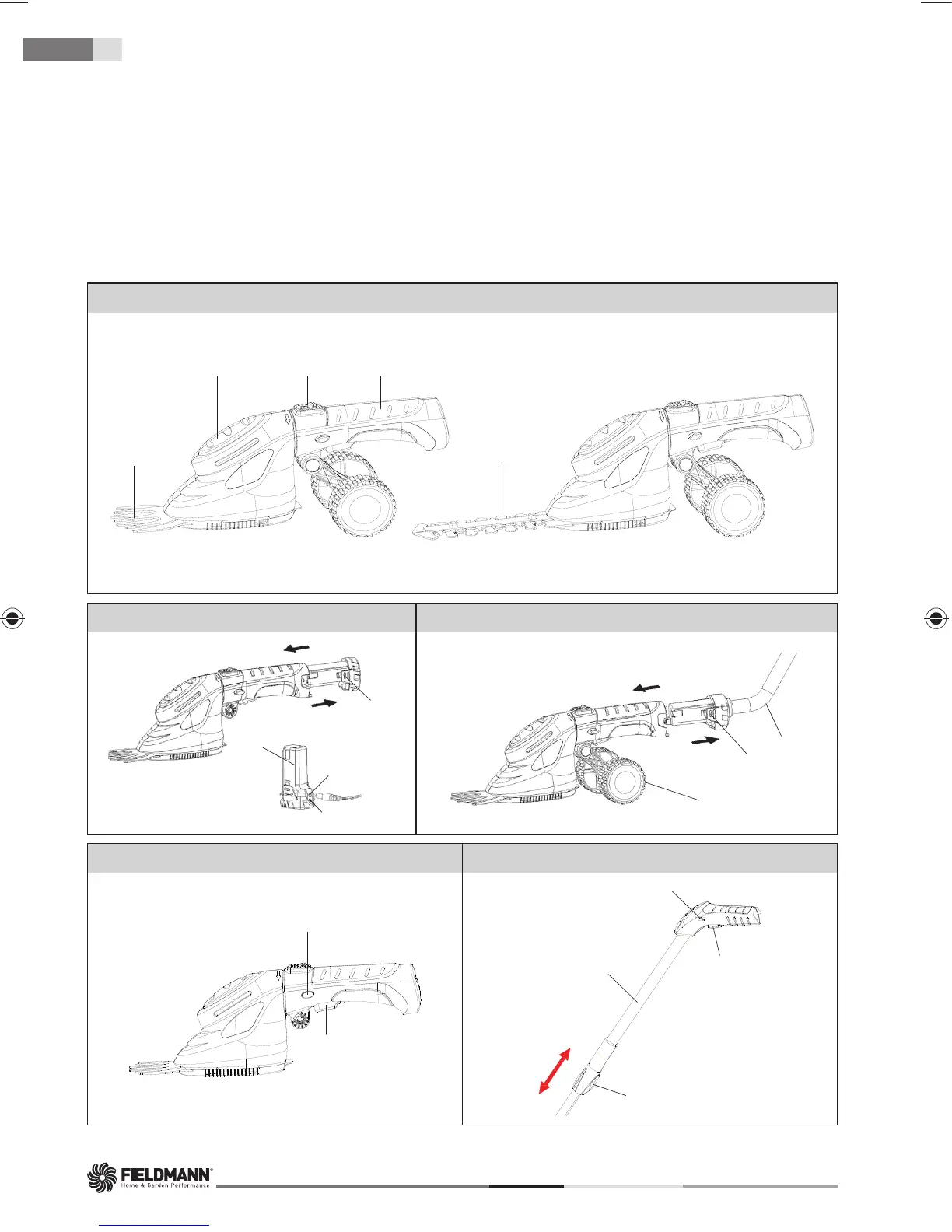 FIELDMANN®
Home & Garden Performance