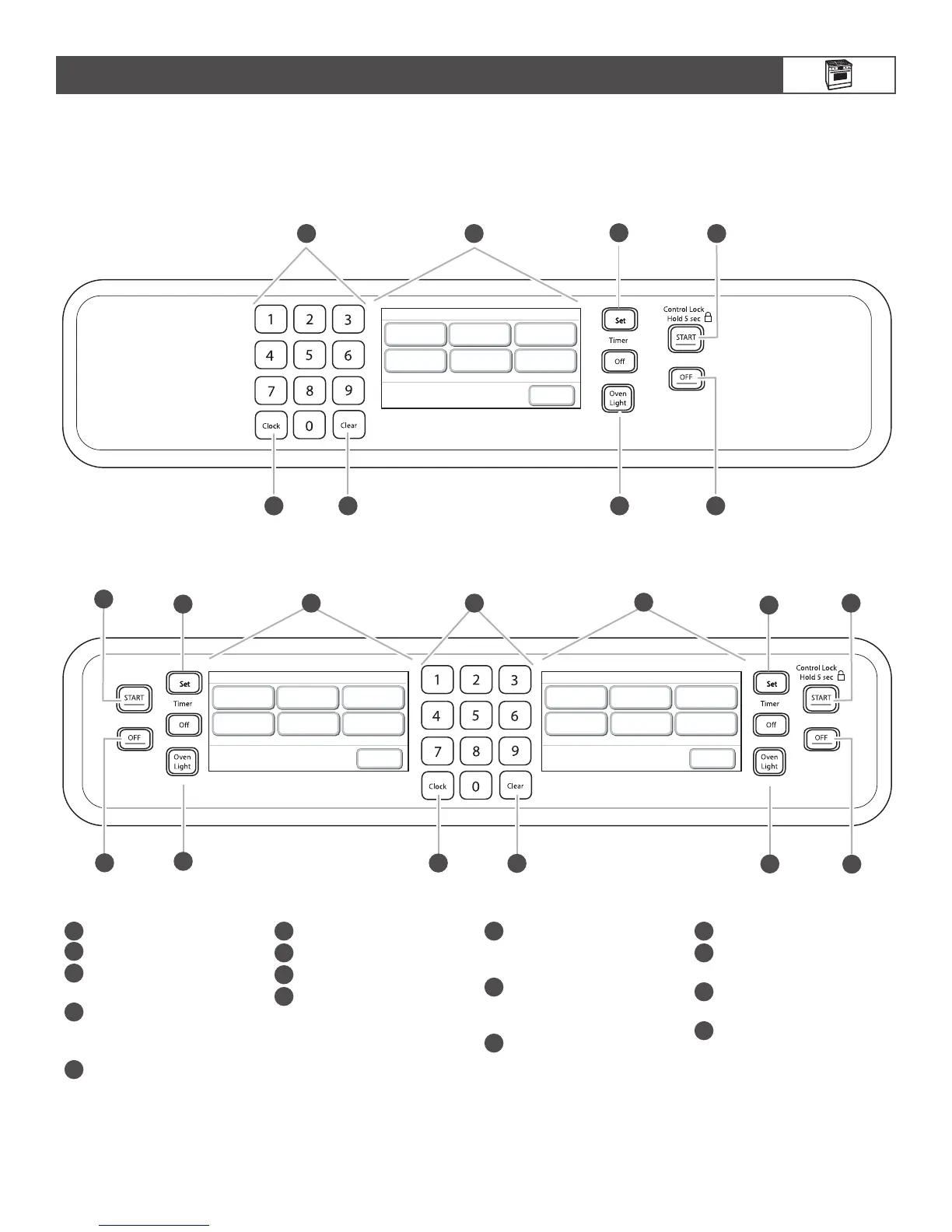 1 2 3
4 5 6
7 8 9
Clock 0 Clear

Set
Timer
Off
Oven Light

Control Lock
Hold 5 sec
START
OFF

START
OFF
Set
Timer
Off
Oven Light

1 2 3
4 5 6
7 8 9
Clock 0 Clear

Set
Timer
Off
Oven Light
Control Lock
Hold 5 sec
START
OFF