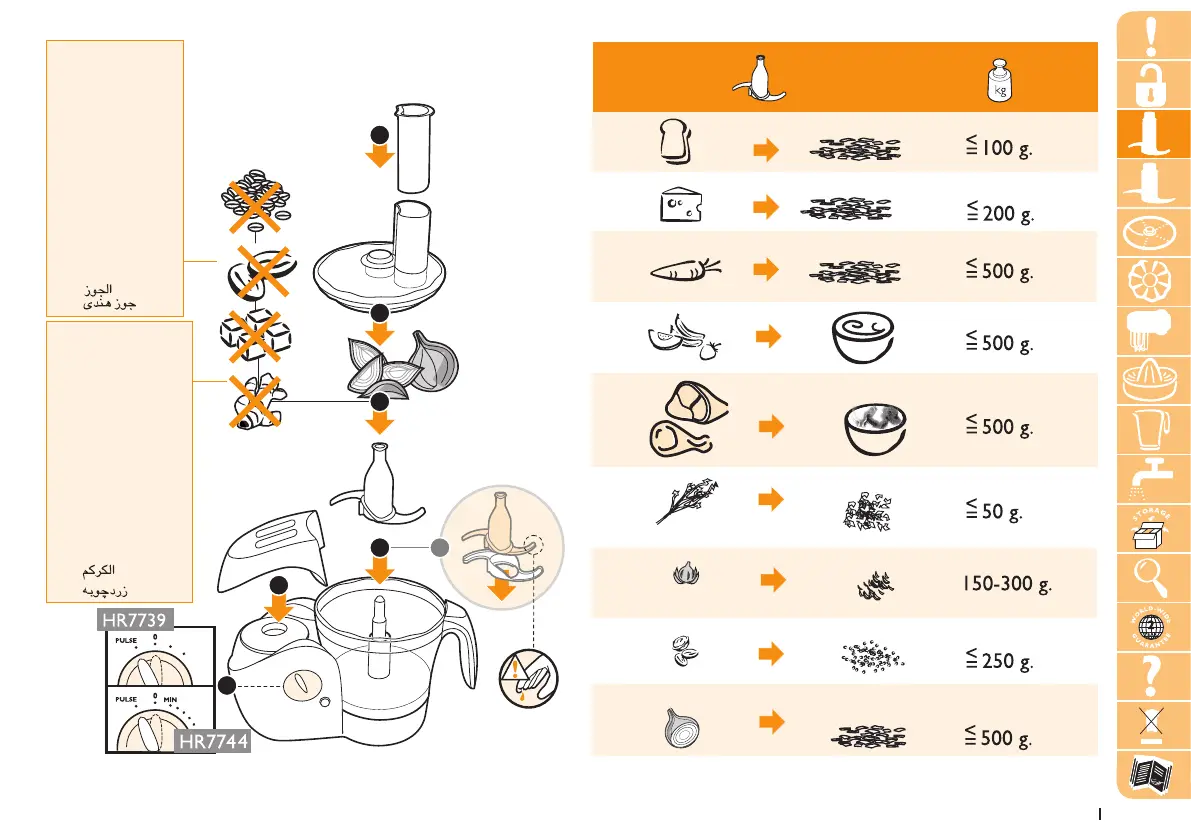 الجوز
جوز هندی

الكركم
زردچوبه

HR7739
PULSE 0
PULSE 0 MIN
HR7744

kg

≦ 100 g.
≦ 200 g.
≦ 500 g.
≦ 500 g.
≦ 500 g.
≦ 50 g.
150-300 g.
≦ 250 g.
≦ 500 g.

STORAGE
WORLD-WIDE GUARANTEE

1