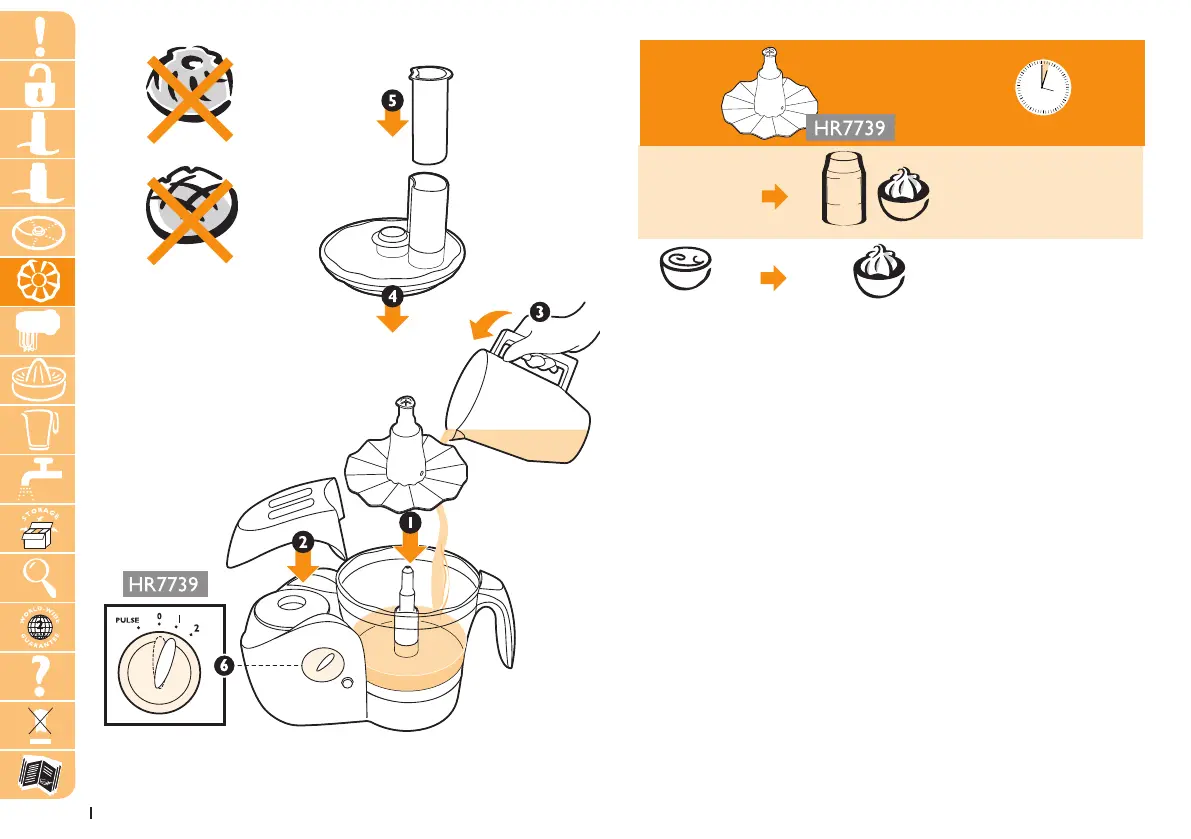 5

4

3

1

2

HR7739

PULSE 0 1 2

6

HR7739

STORAGE

WORLD-WIDE GUARANTEE