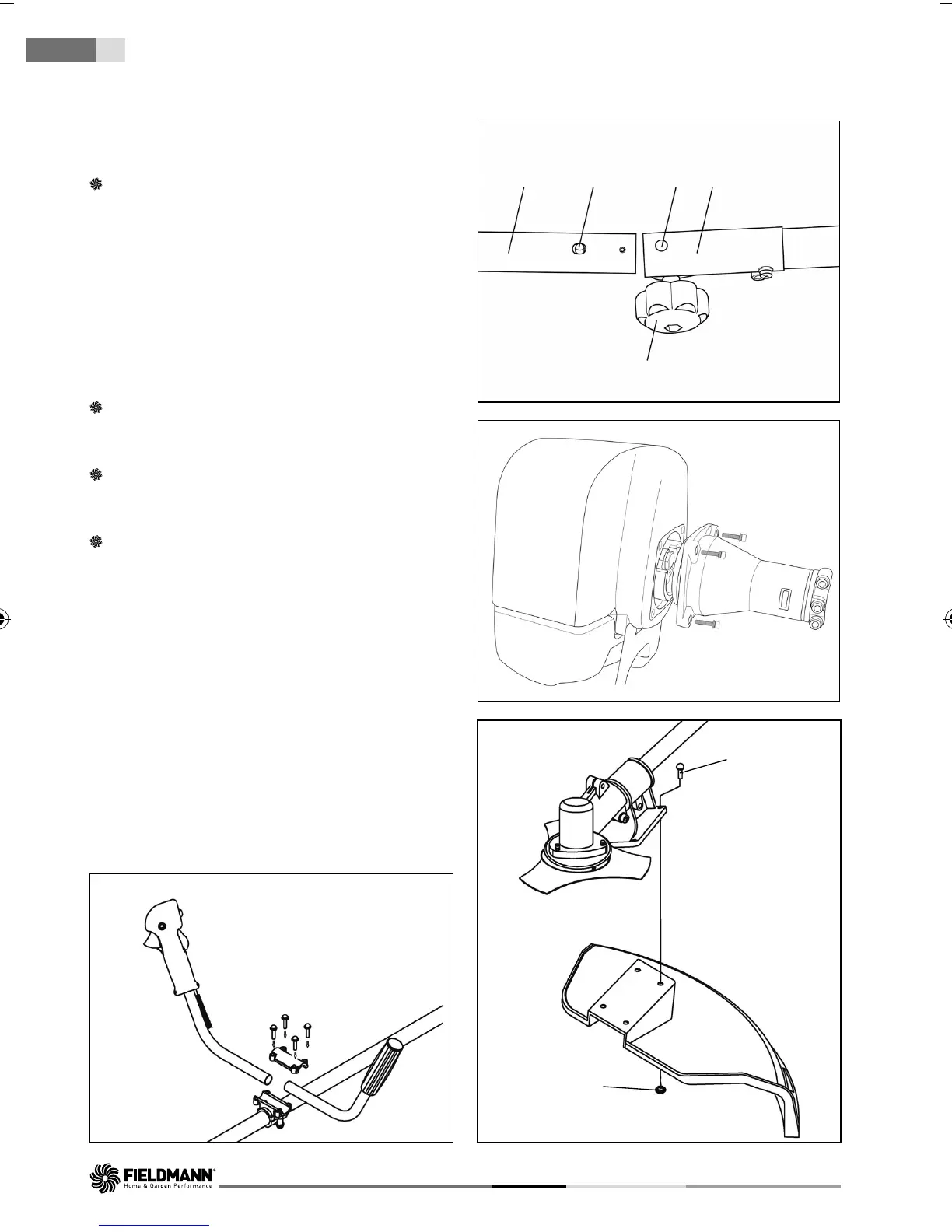 FIELDMANN®
Home & Garden Performance