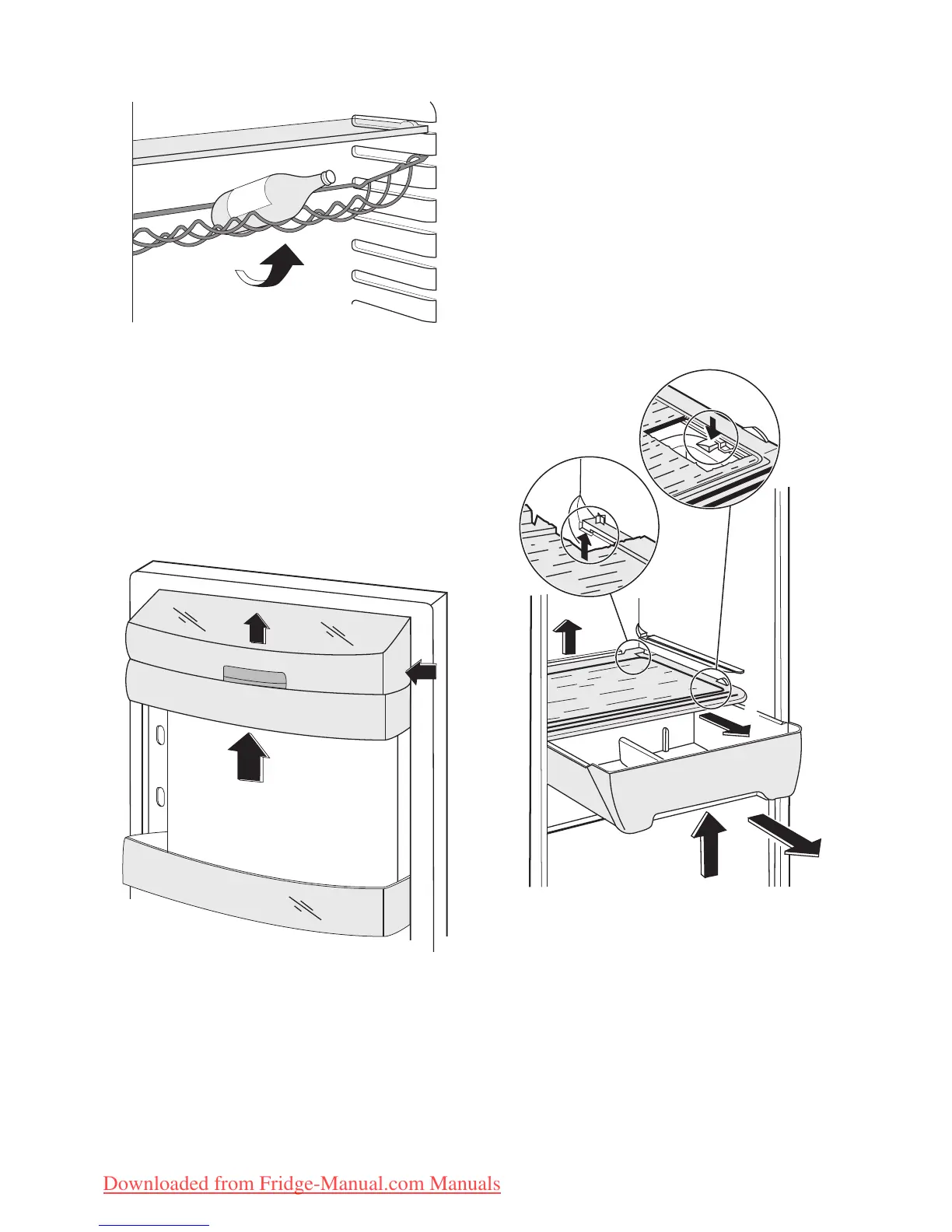 Downloaded from Fridge-Manual.com Manuals