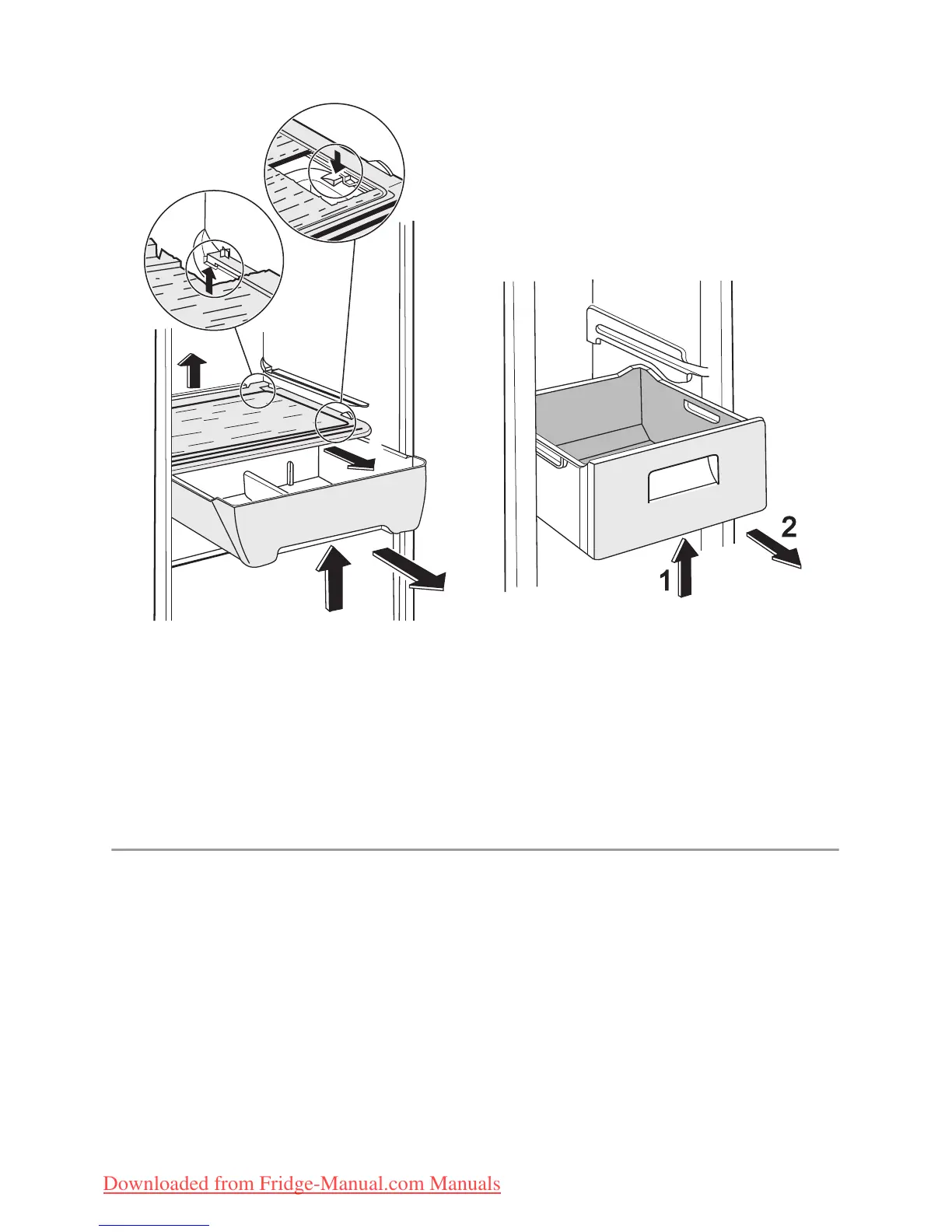 2

1

Downloaded from Fridge-Manual.com Manuals