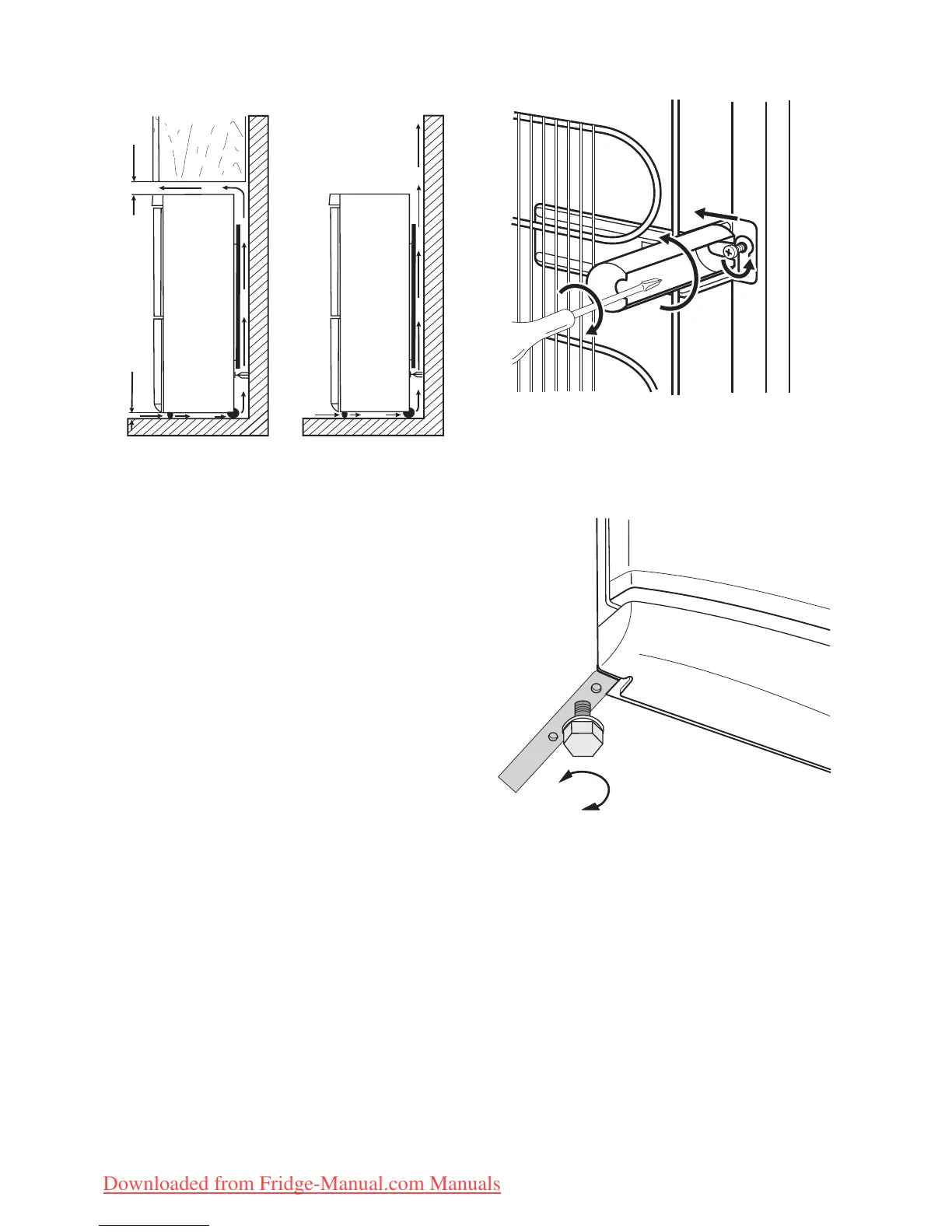 Downloaded from Fridge-Manual.com Manuals