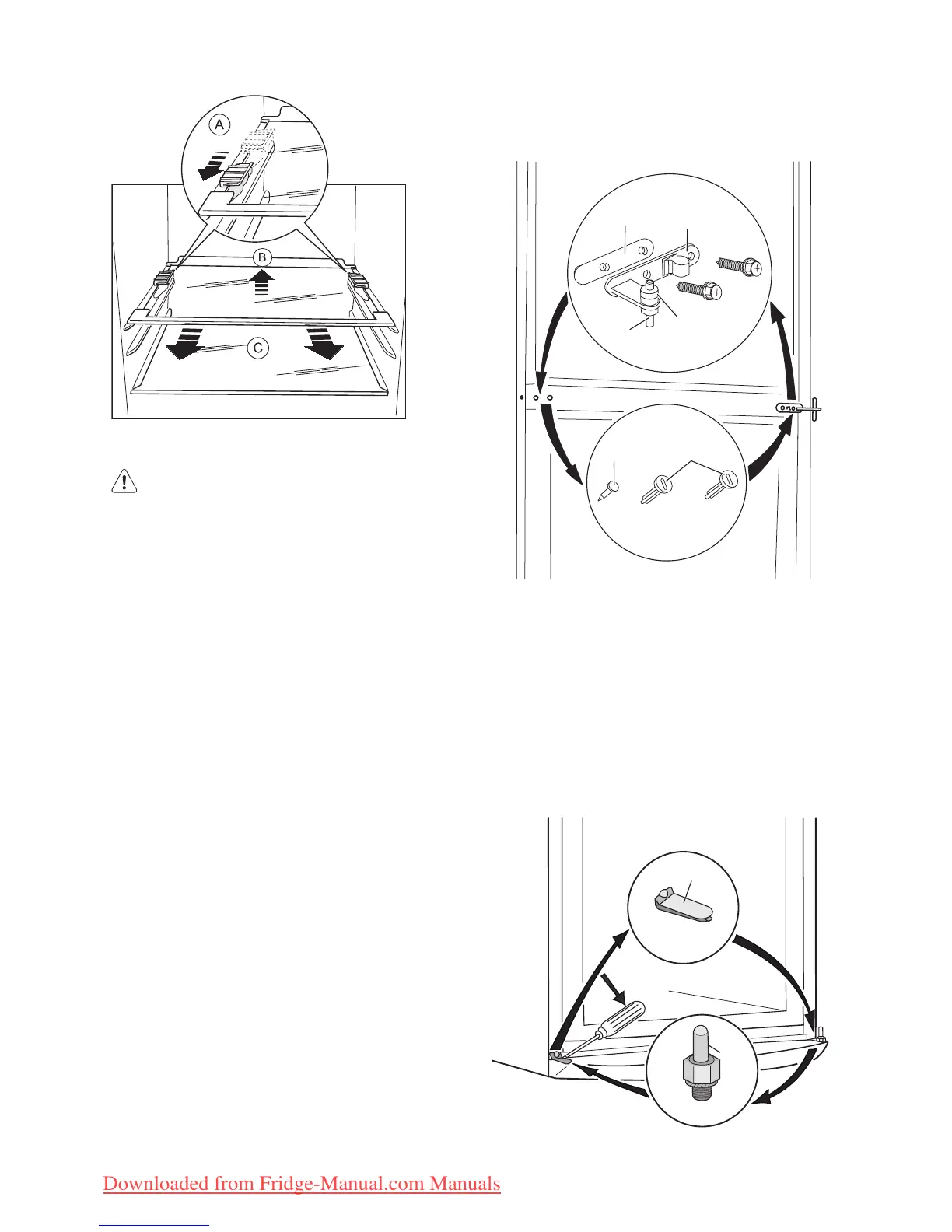 A

B

C

Downloaded from Fridge-Manual.com Manuals