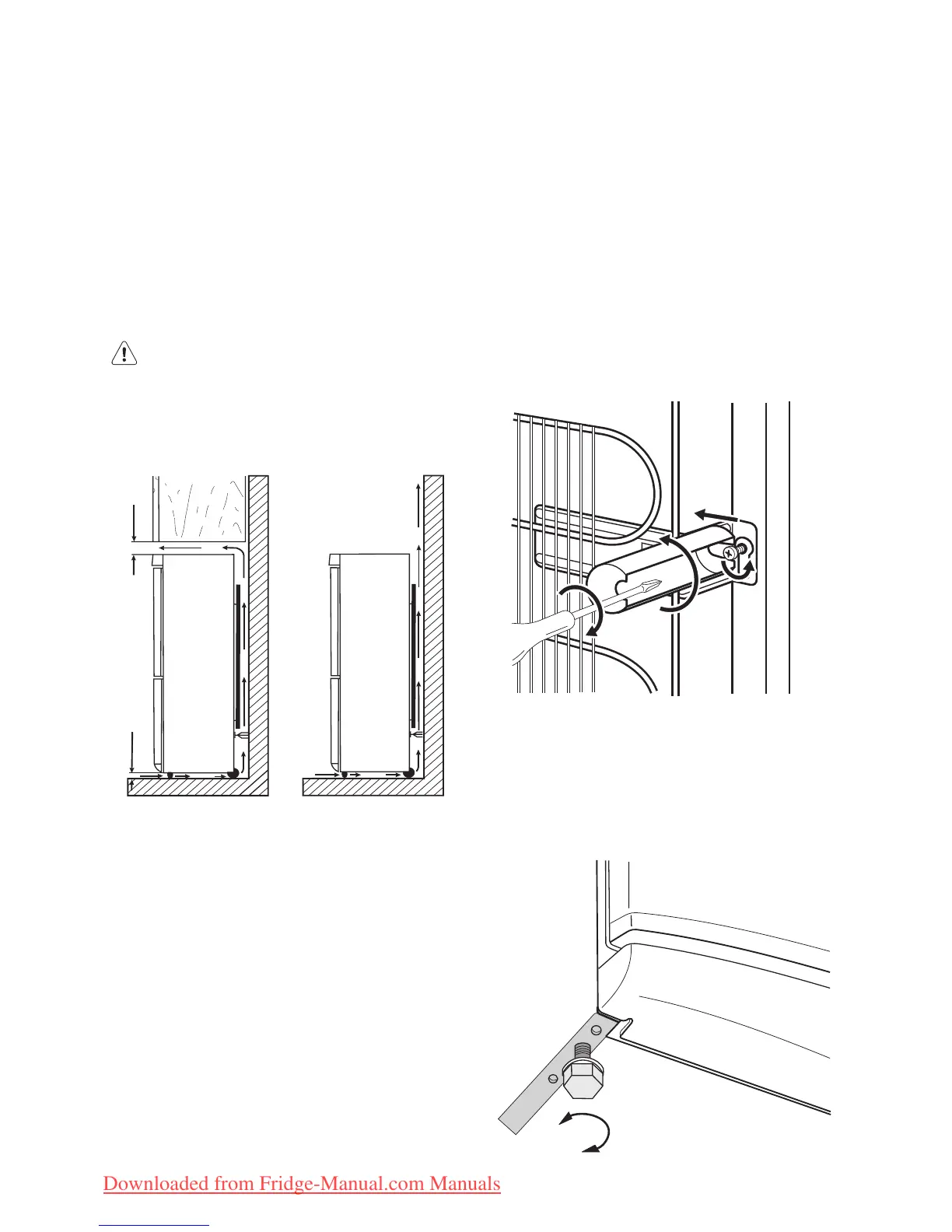 Downloaded from Fridge-Manual.com Manuals