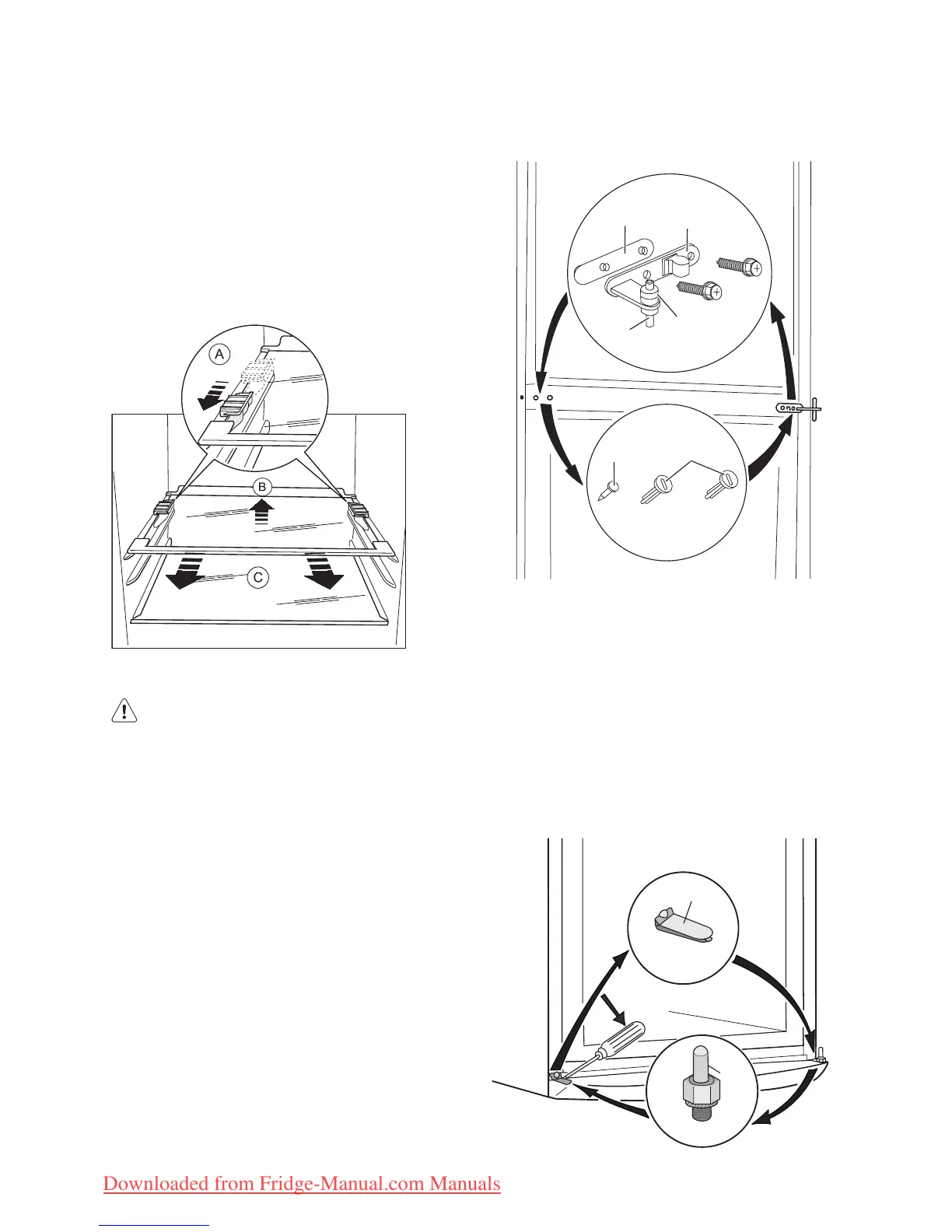 A

B

C

Downloaded from Fridge-Manual.com Manuals