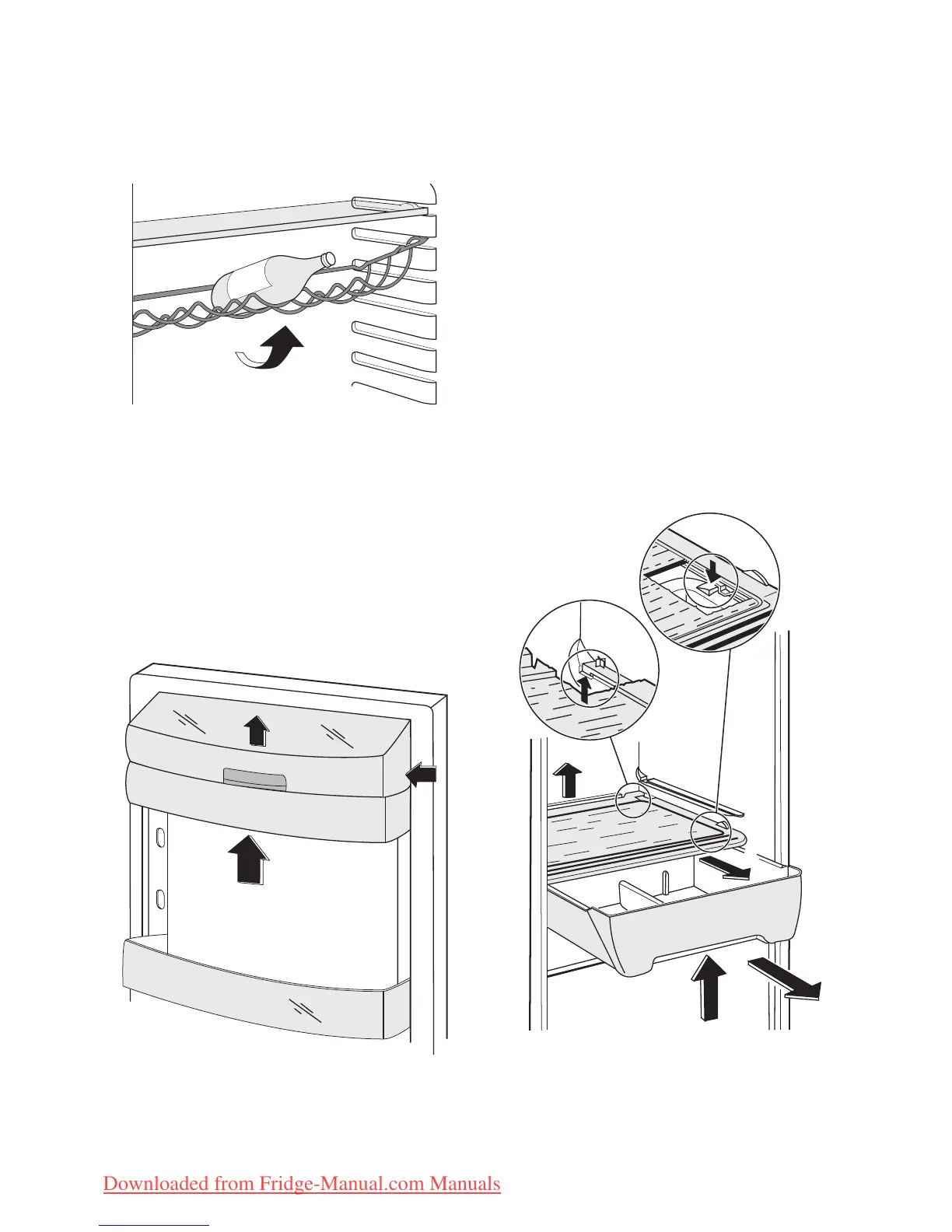 Downloaded from Fridge-Manual.com Manuals