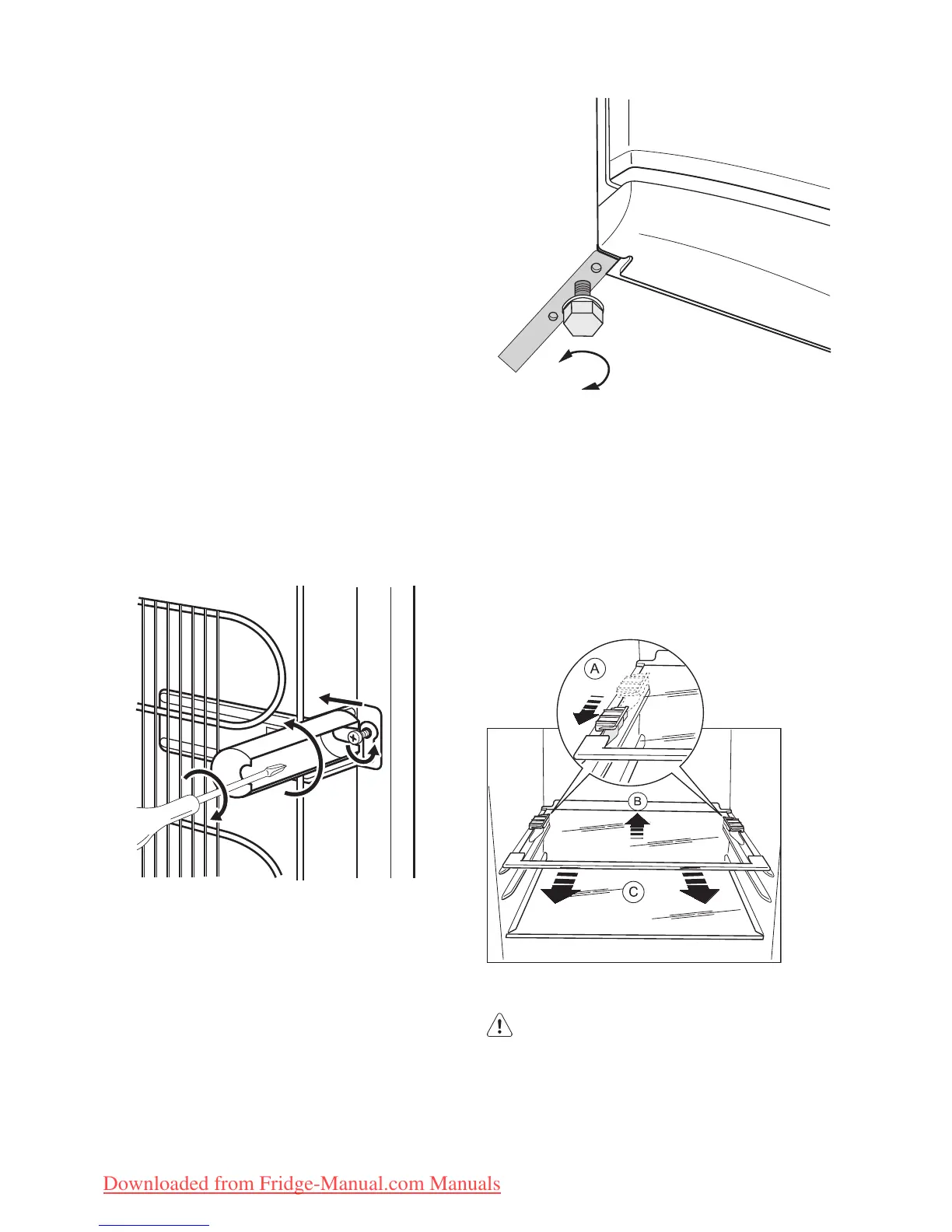 A

B

C

Downloaded from Fridge-Manual.com Manuals