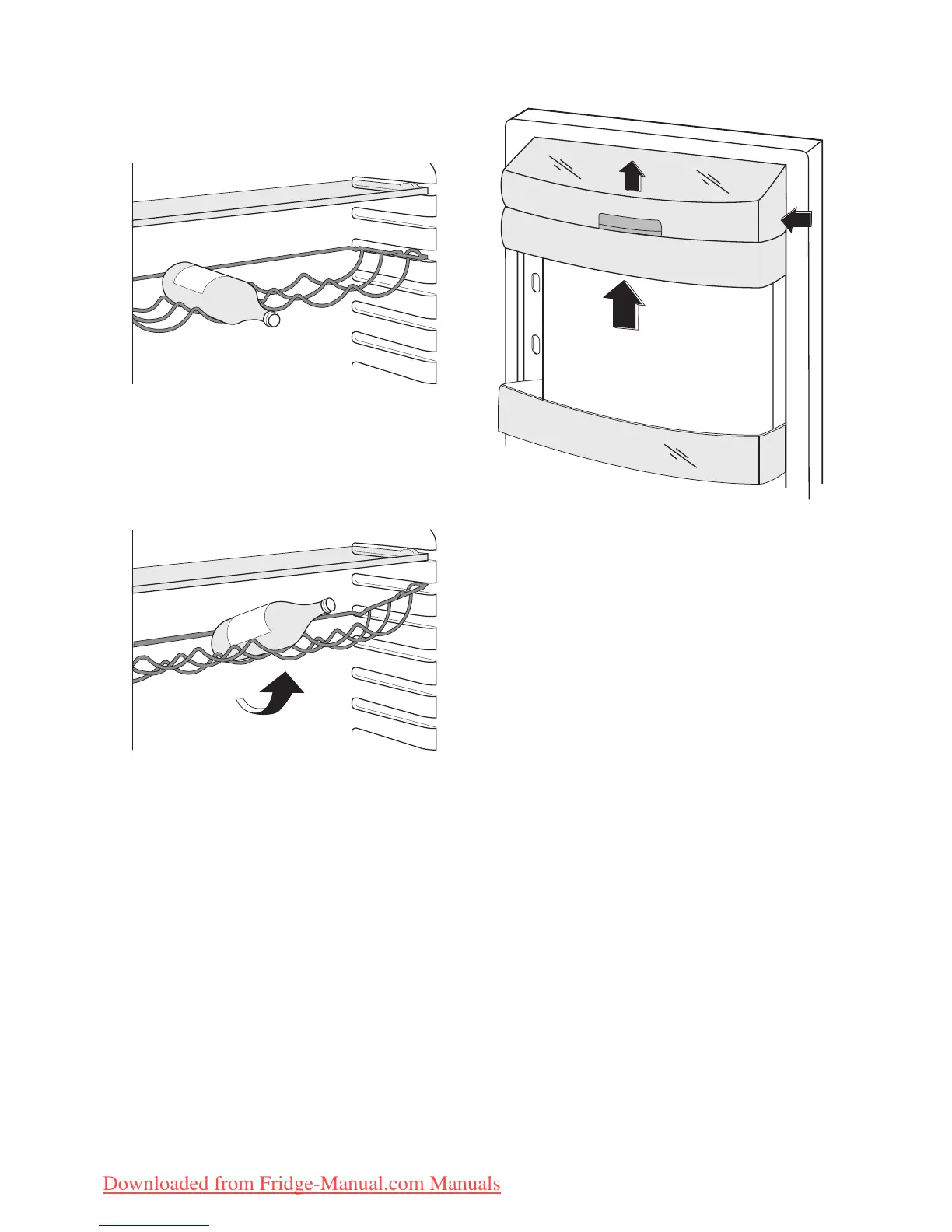 Downloaded from Fridge-Manual.com Manuals