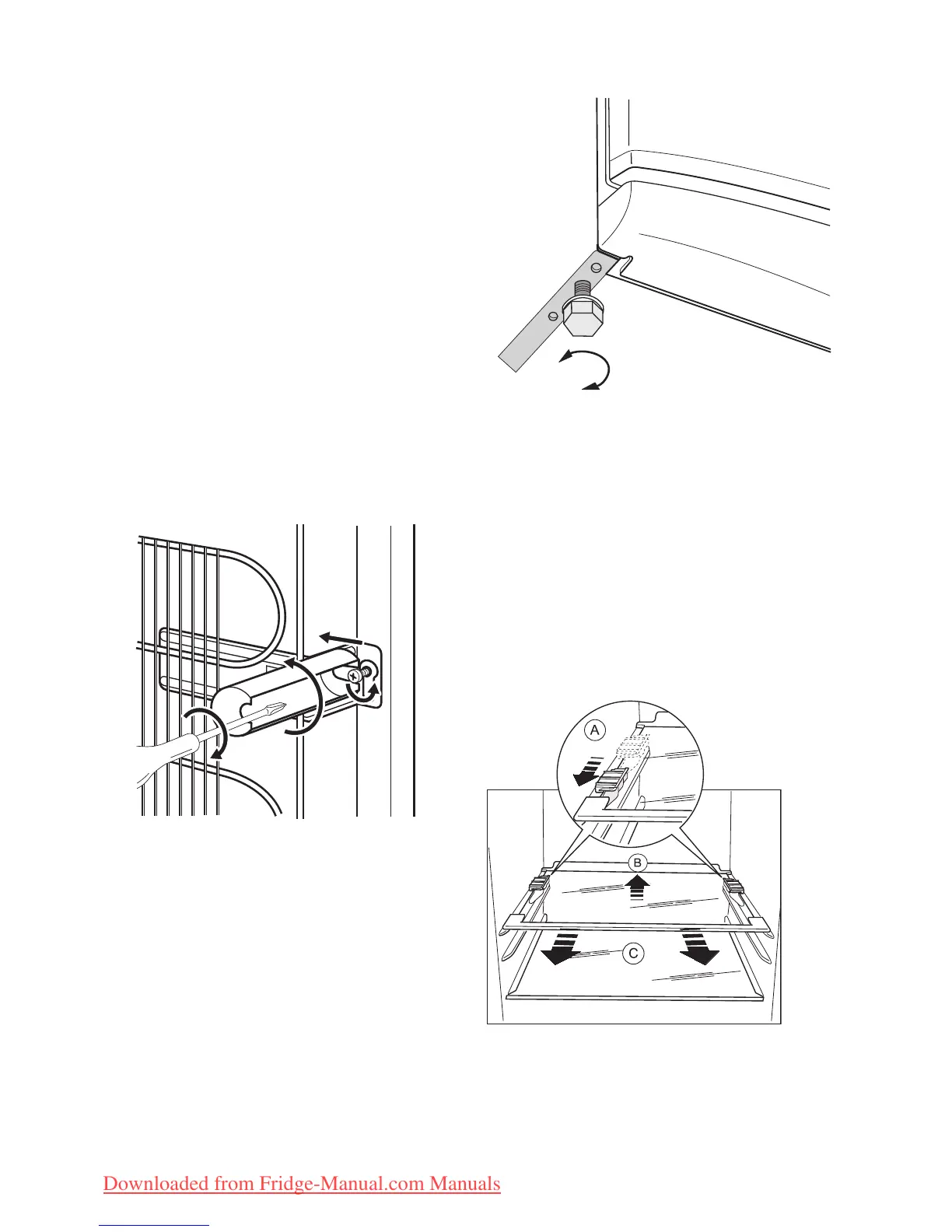 A

B

C

Downloaded from Fridge-Manual.com Manuals