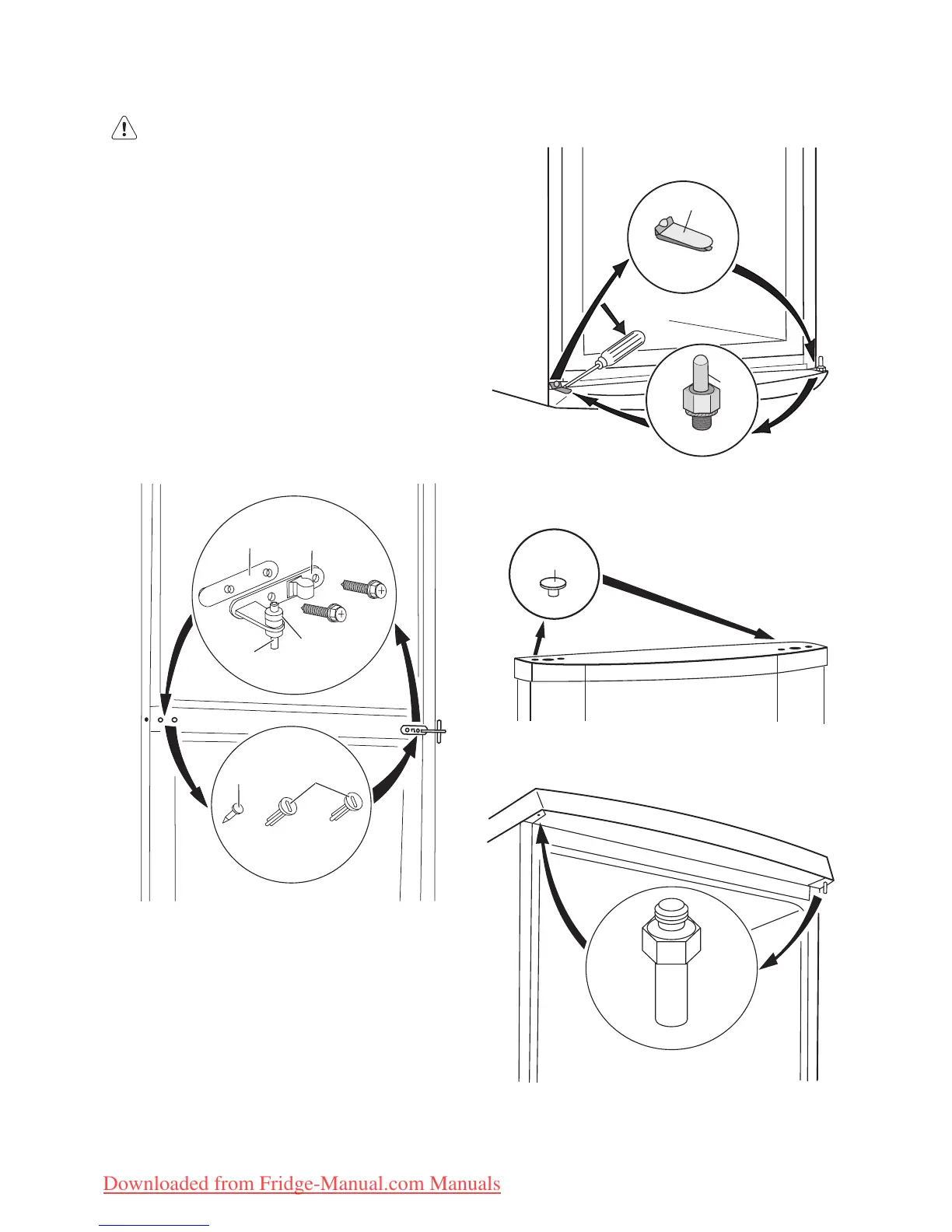 Downloaded from Fridge-Manual.com Manuals