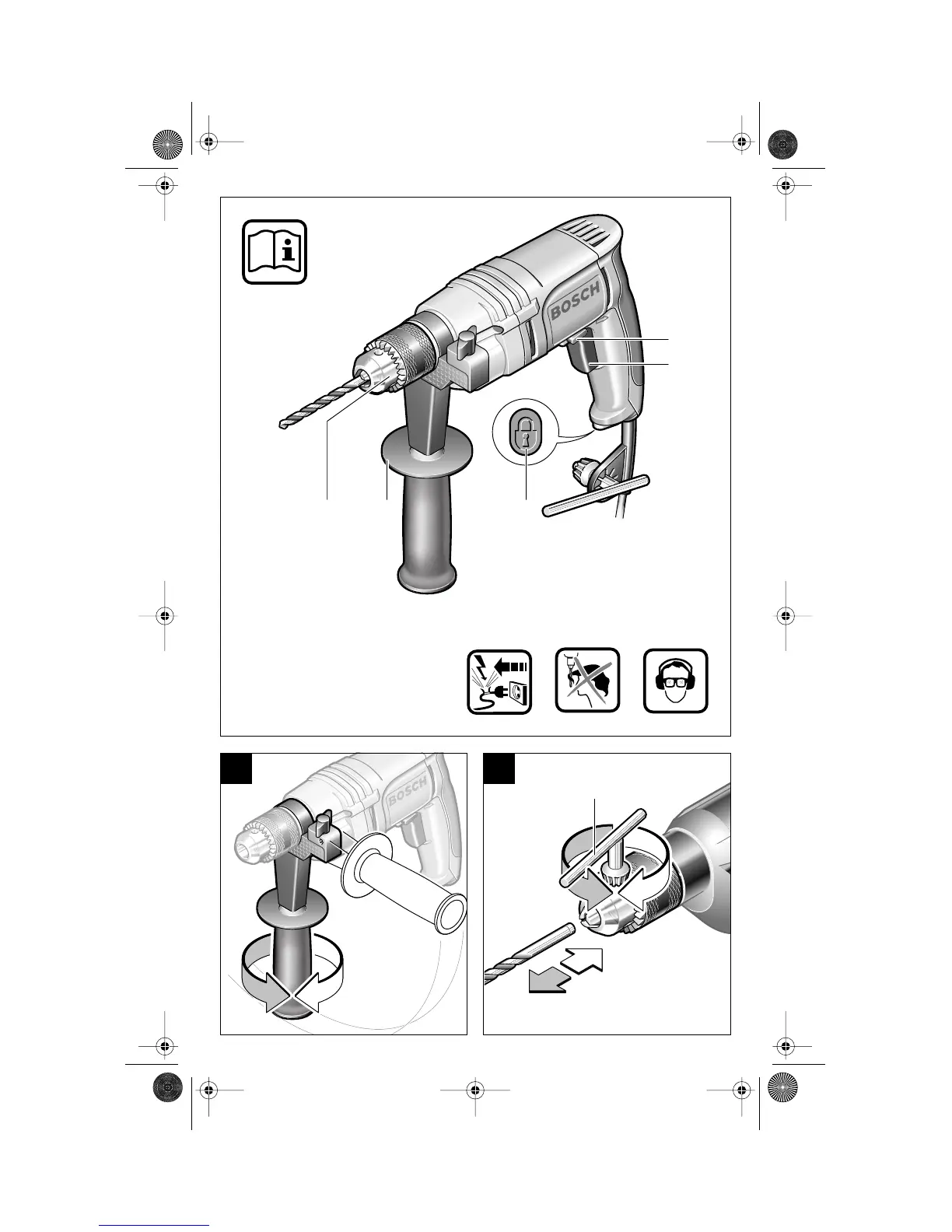 BOSCH

BOSCH