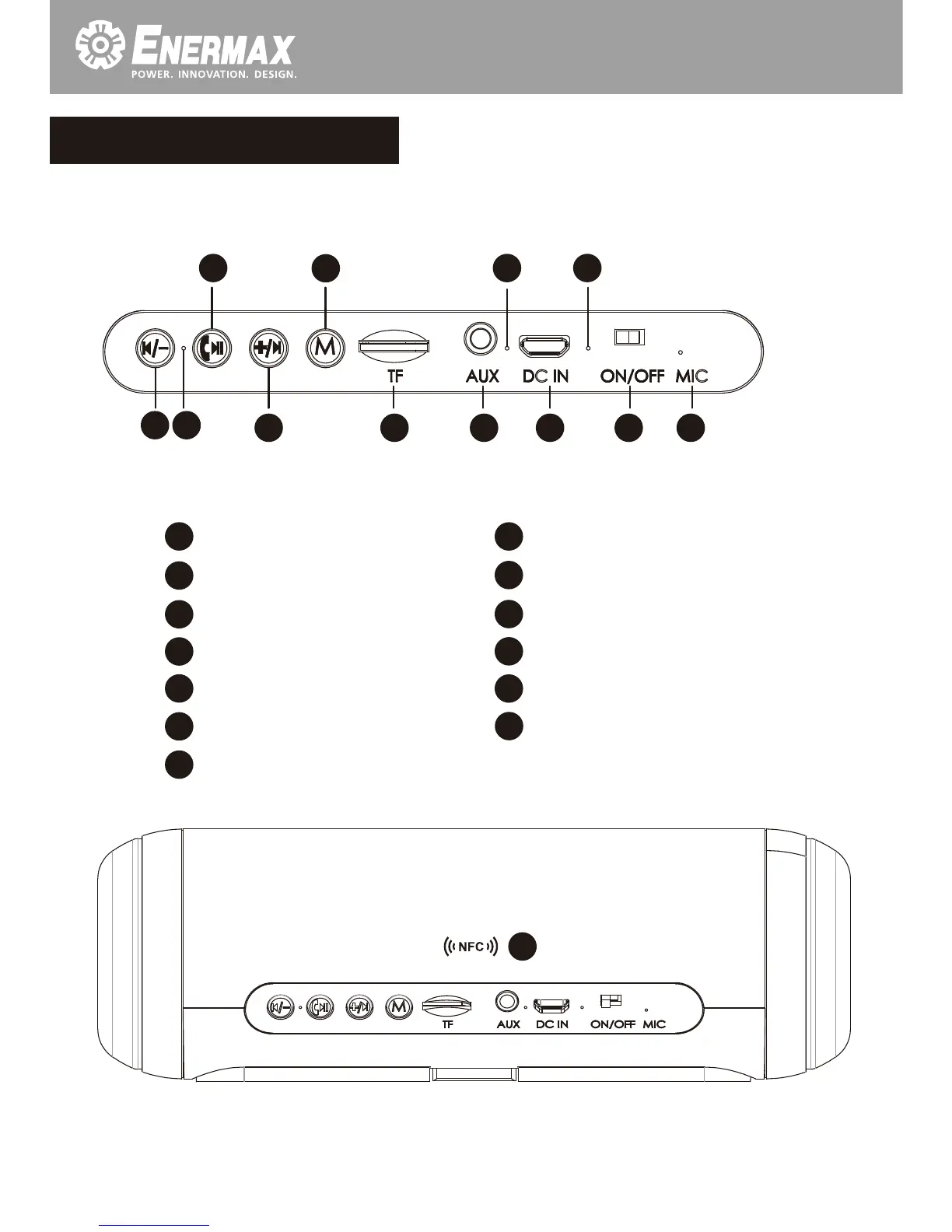 ENERMAX
POWER. INNOVATION. DESIGN.

M

TF AUX DC IN ON/OFF MIC

NFC

M

TF AUX DC IN ON/OFF MIC