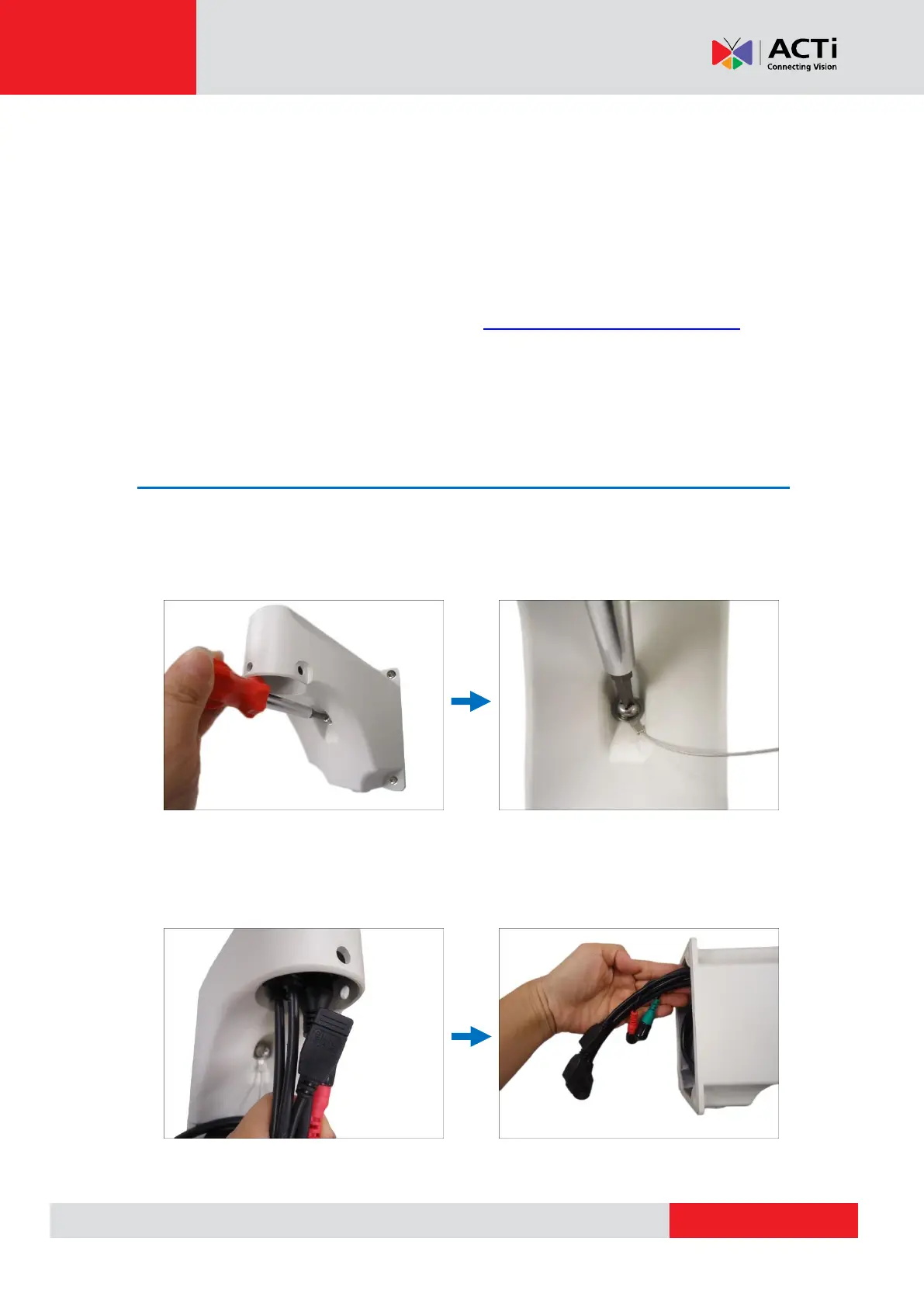 ACTi
Connecting Vision