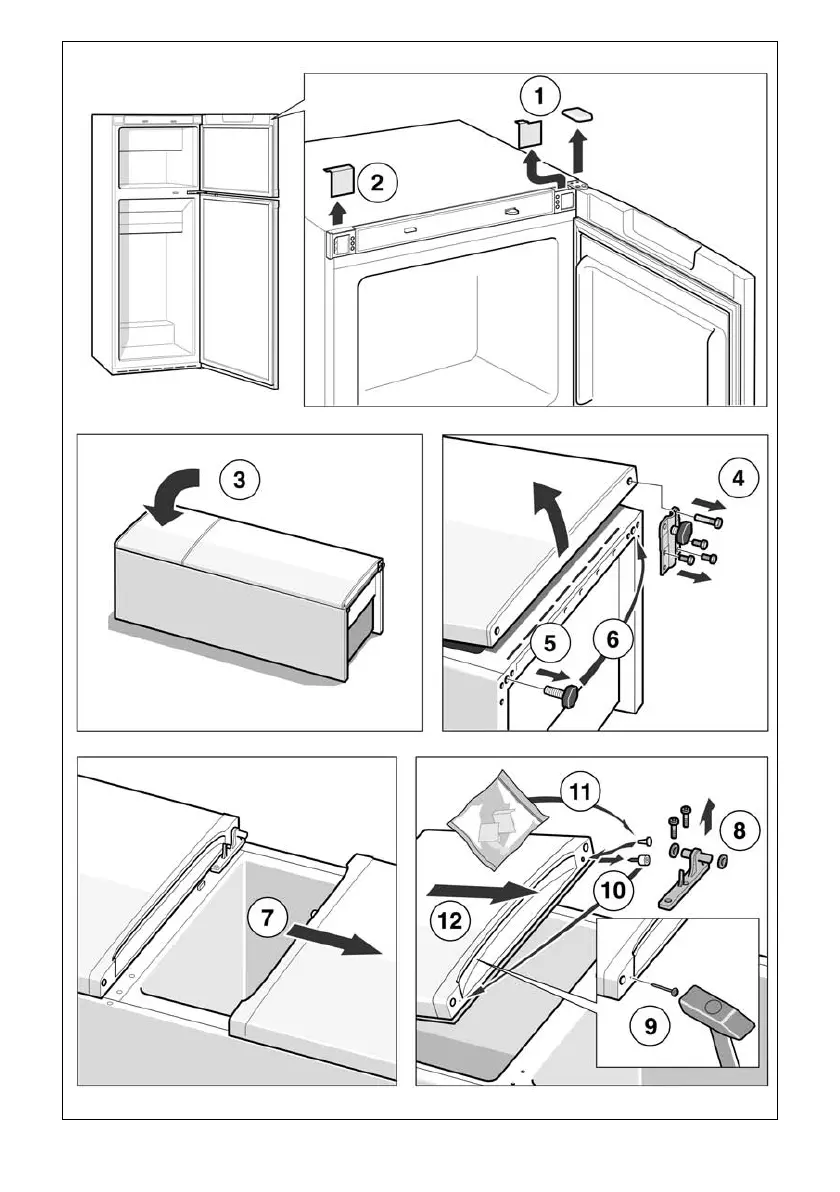 1
2
3
4
5
6
7
11
8
10
12
9