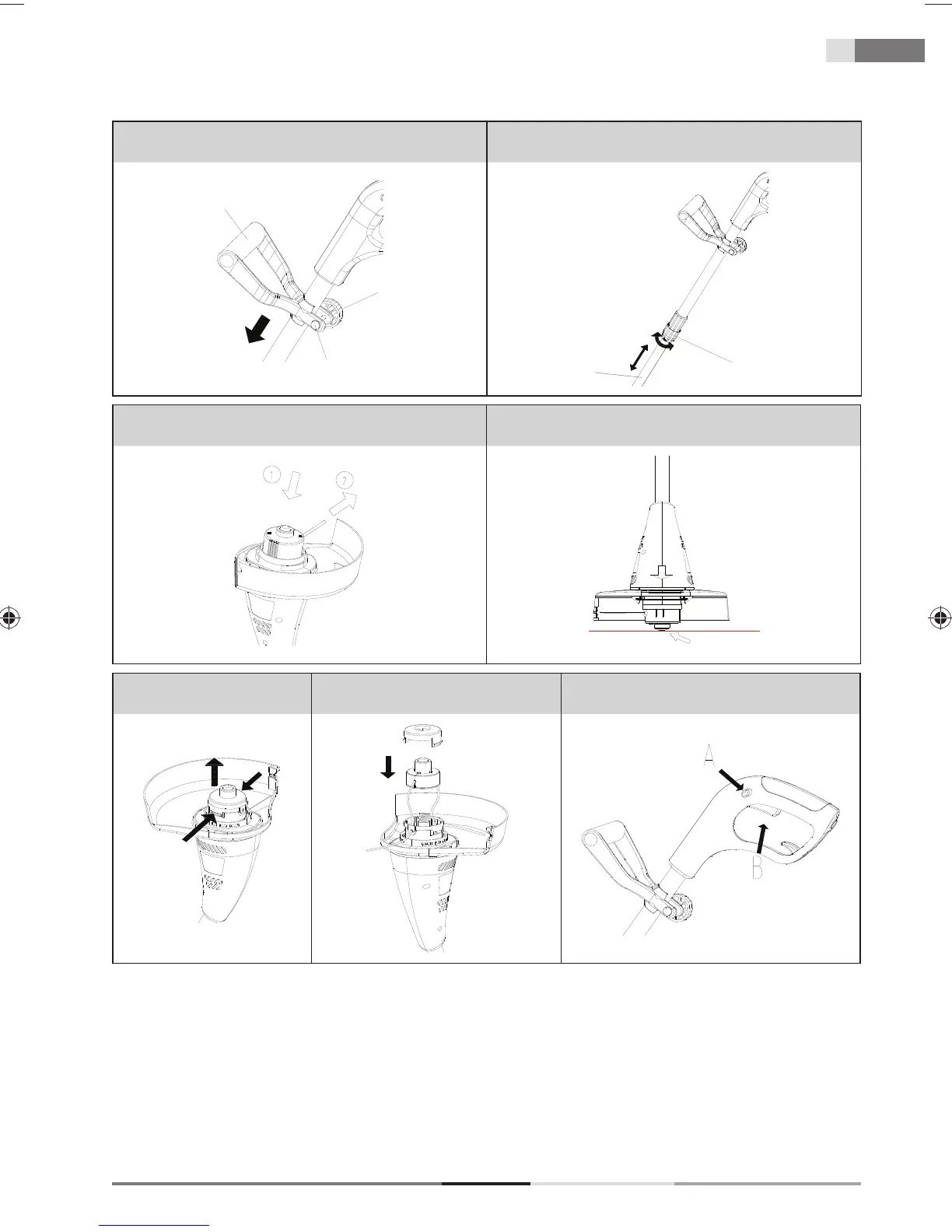 1

2

A

B