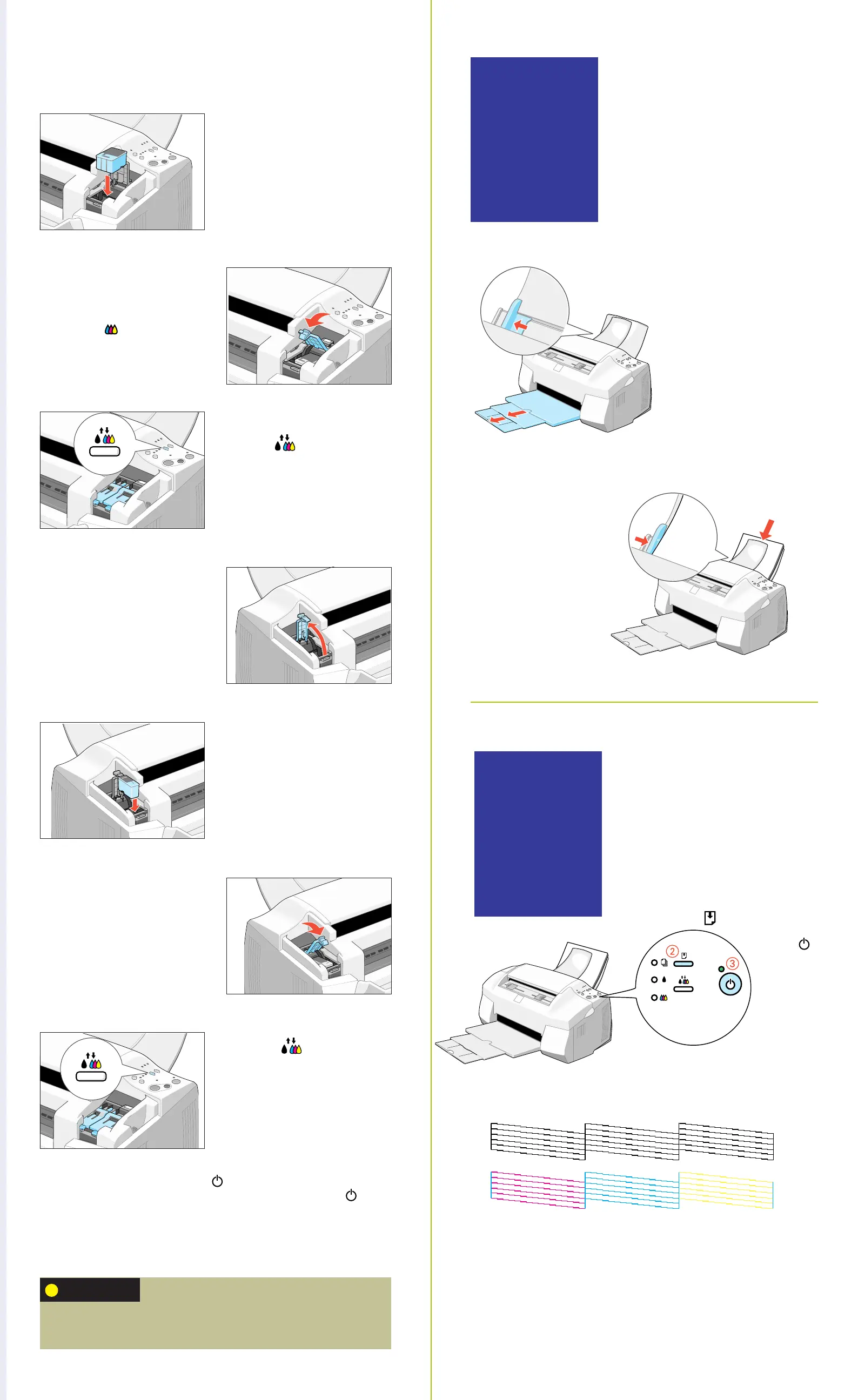 2
3