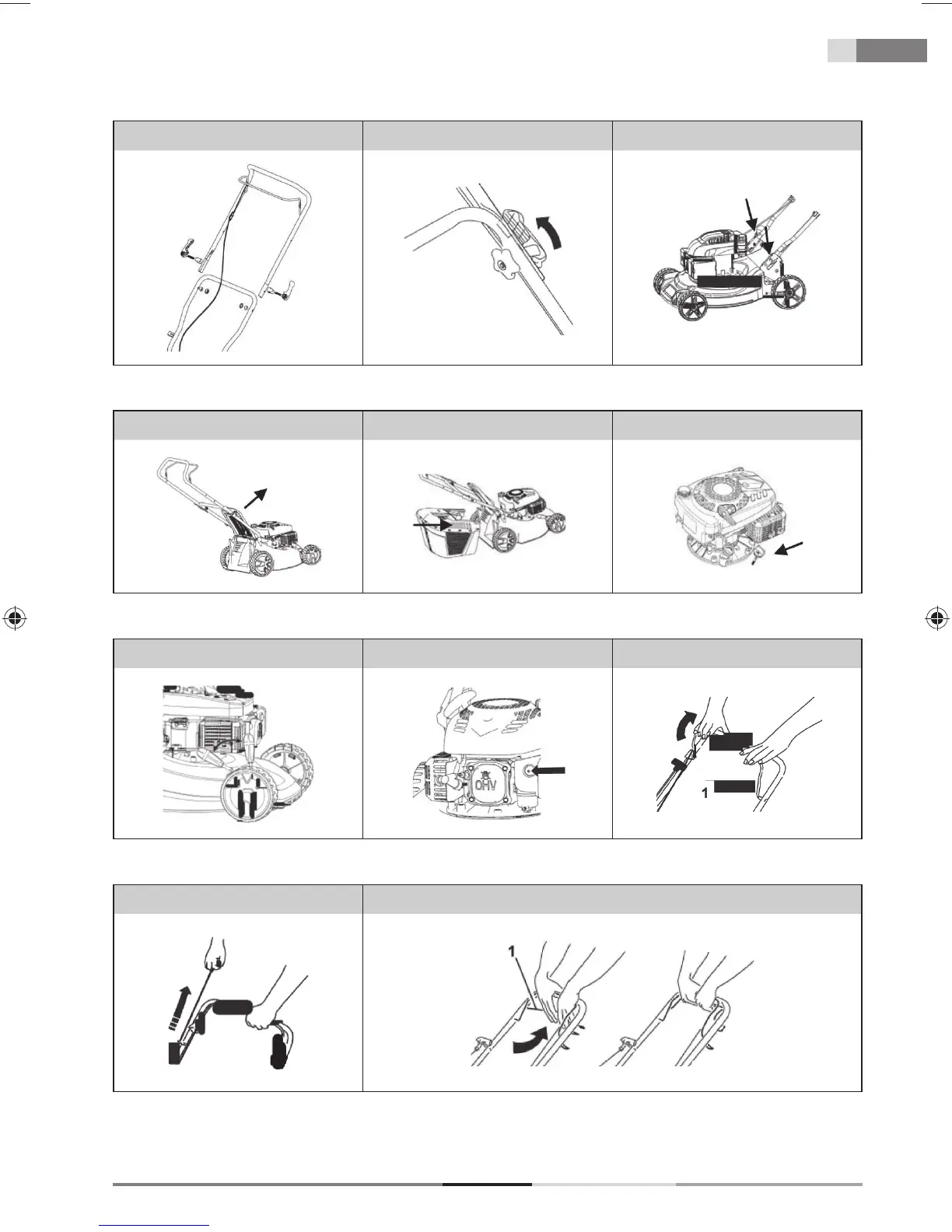 OHV

1

1