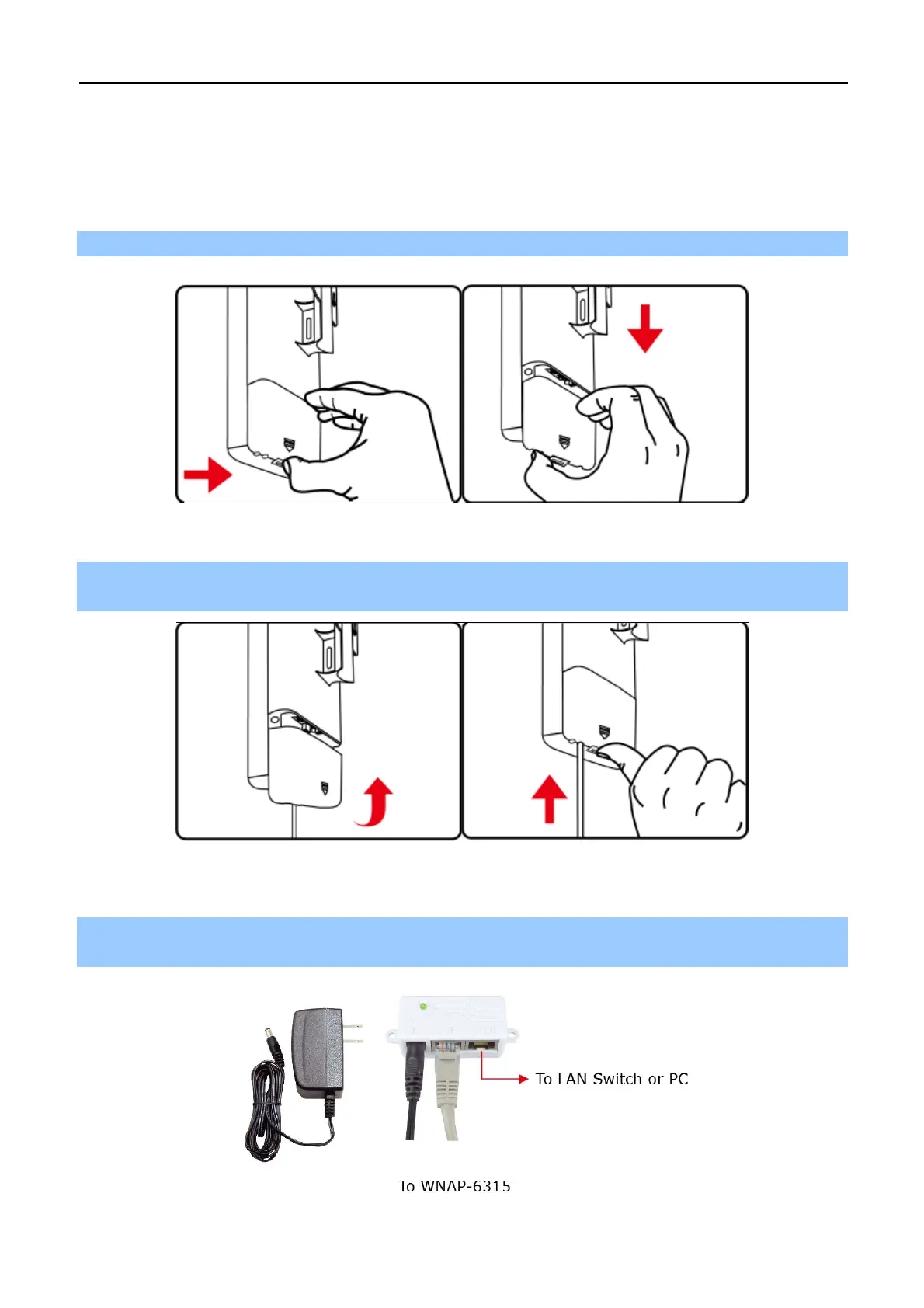 To LAN Switch or PC

To WNAP-6315