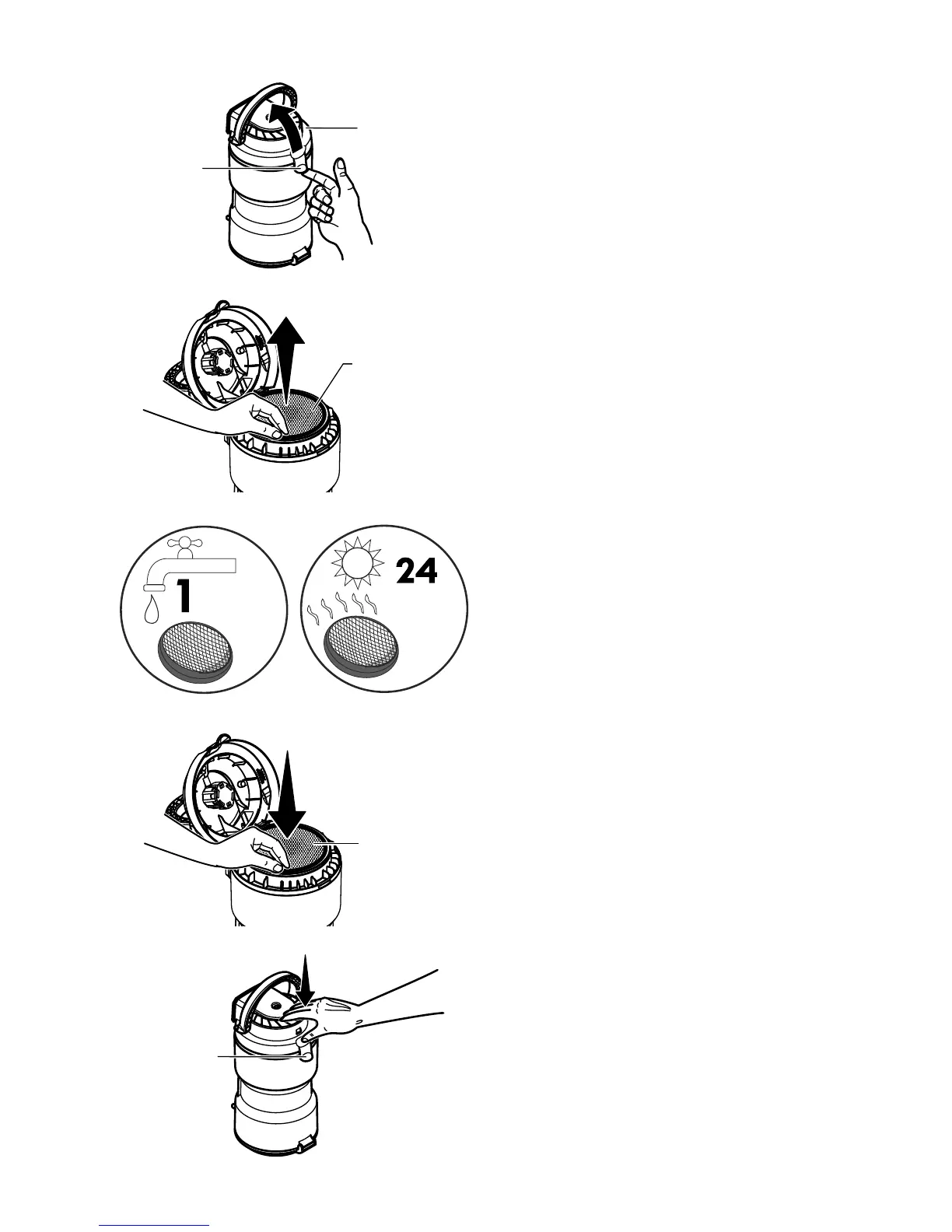 1

24