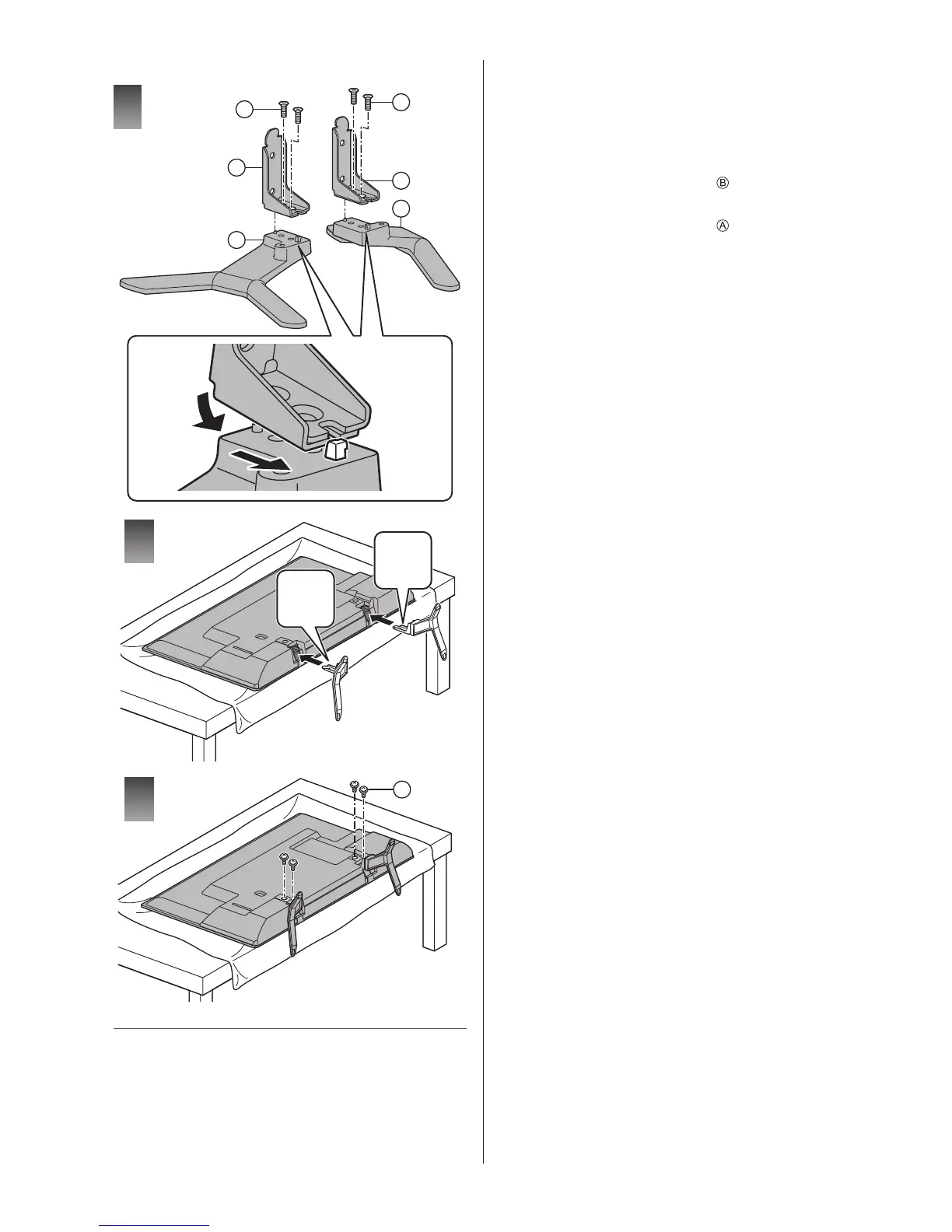 Ⓑ

Ⓐ