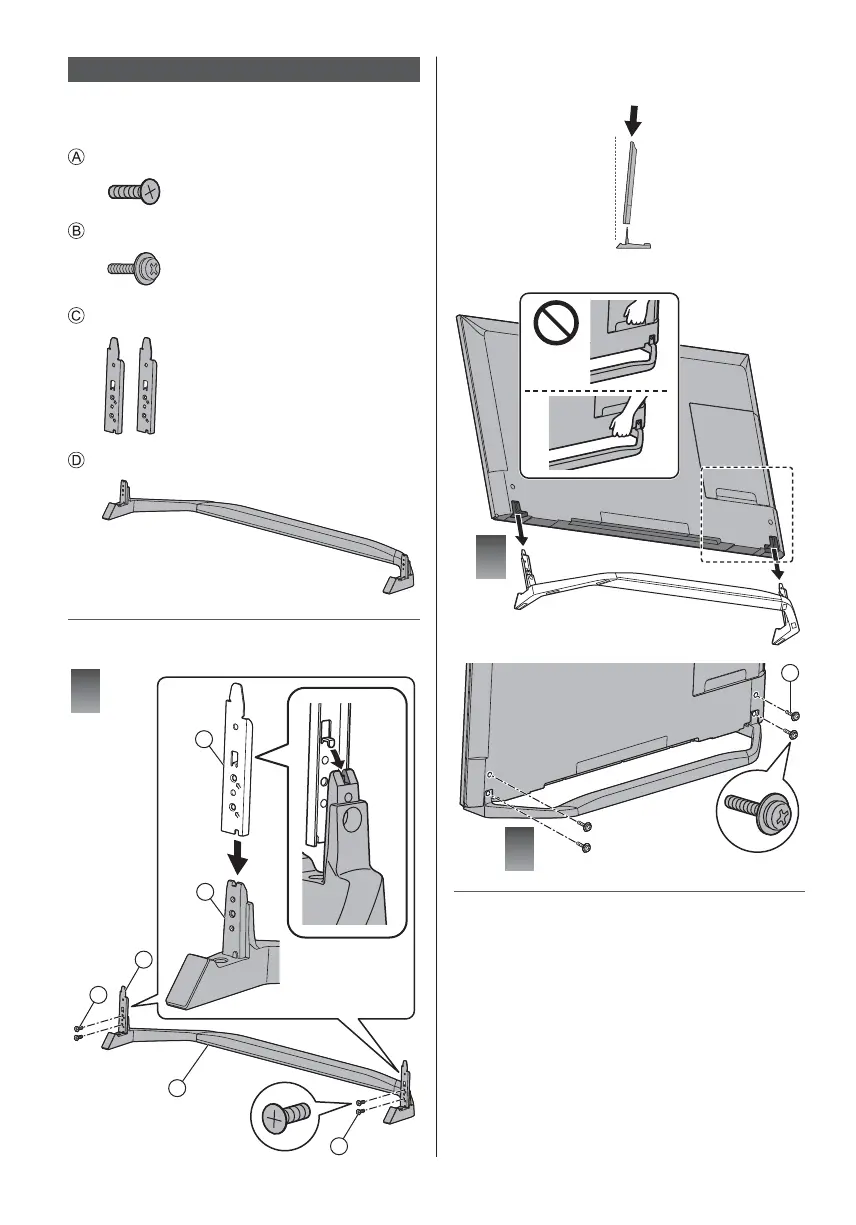 Ⓐ

Ⓑ

Ⓒ

Ⓓ